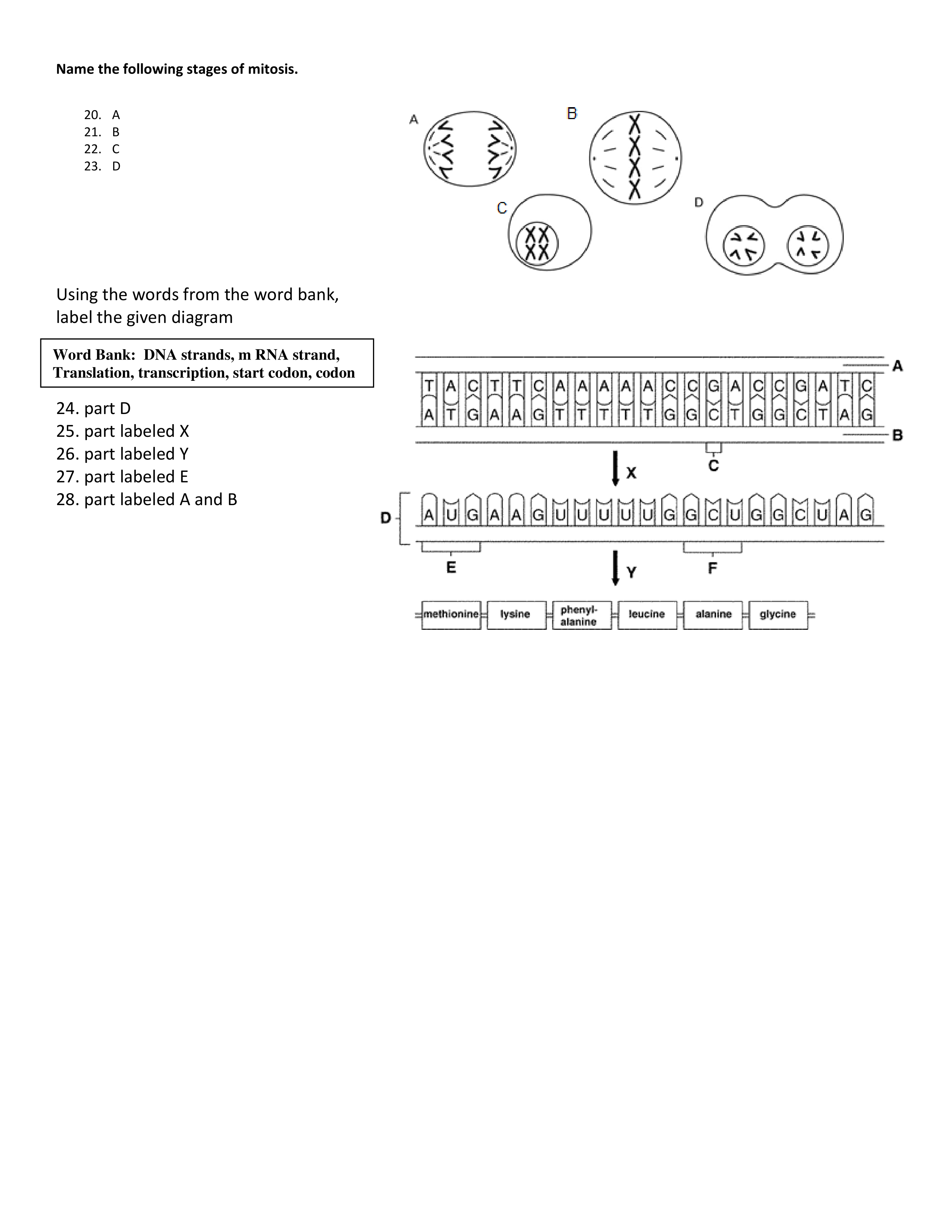 Name the following stages of mitosis.

20. A
21. B
22. C
23. D

A B C D

Using the words from the word bank, label the given diagram

Word Bank: DNA strands, m RNA strand, Translation, transcription, start codon, codon

24. part D
25. part labeled X
26. part labeled Y
27. part labeled E
28. part labeled A and B

A

T A C T T C A A A A A C C G A C C G A T C
A T G A A G T T T T T G G C T G G C T A G

B

C

X

D

A U G A A G U U U U U G G C U G G C U A G

E

F

Y

methionine lysine phenyl-alanine leucine alanine glycine