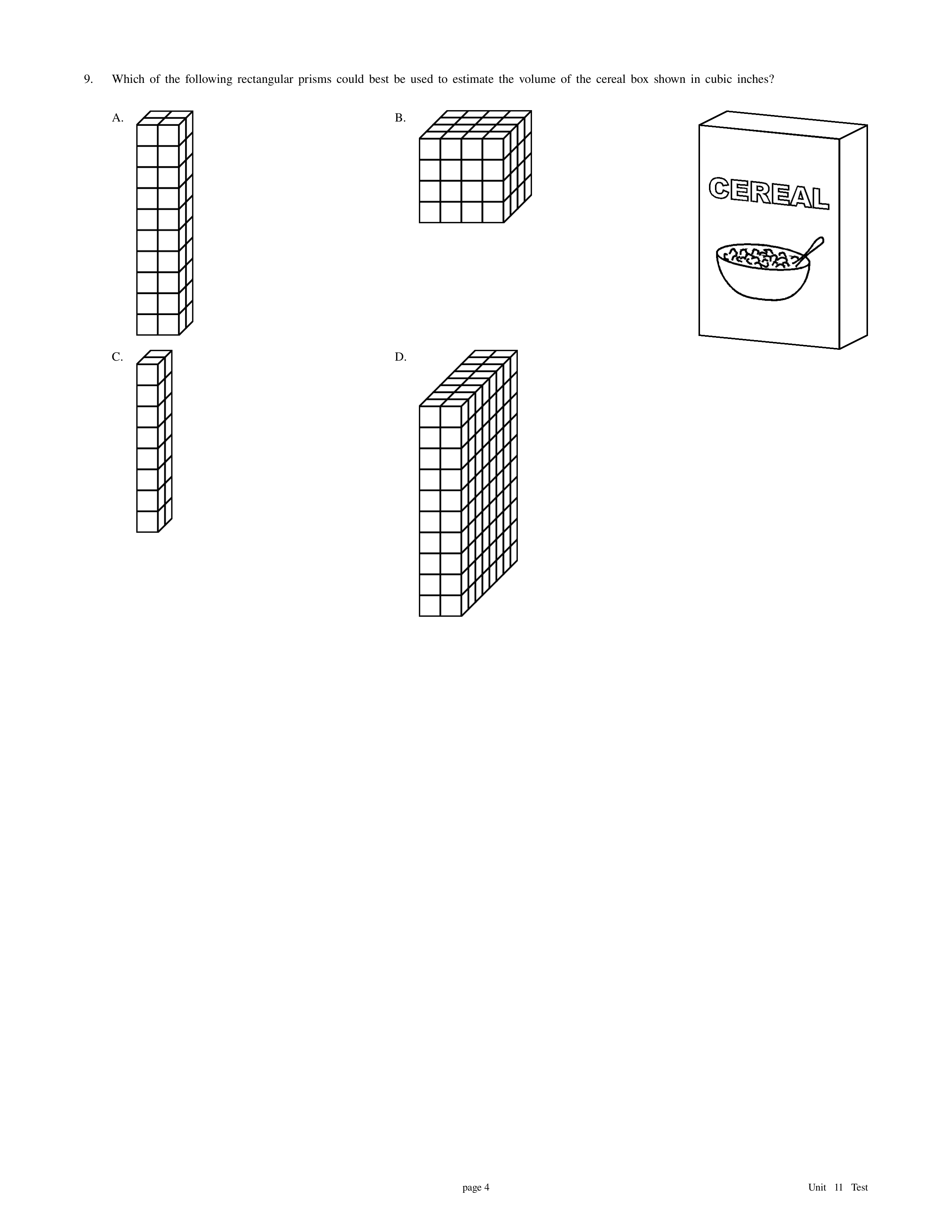 9. Which of the following rectangular prisms could best be used to estimate the volume of the cereal box shown in cubic inches?

A.

B.

CEREAL

C.

D.

page 4

Unit 11 Test