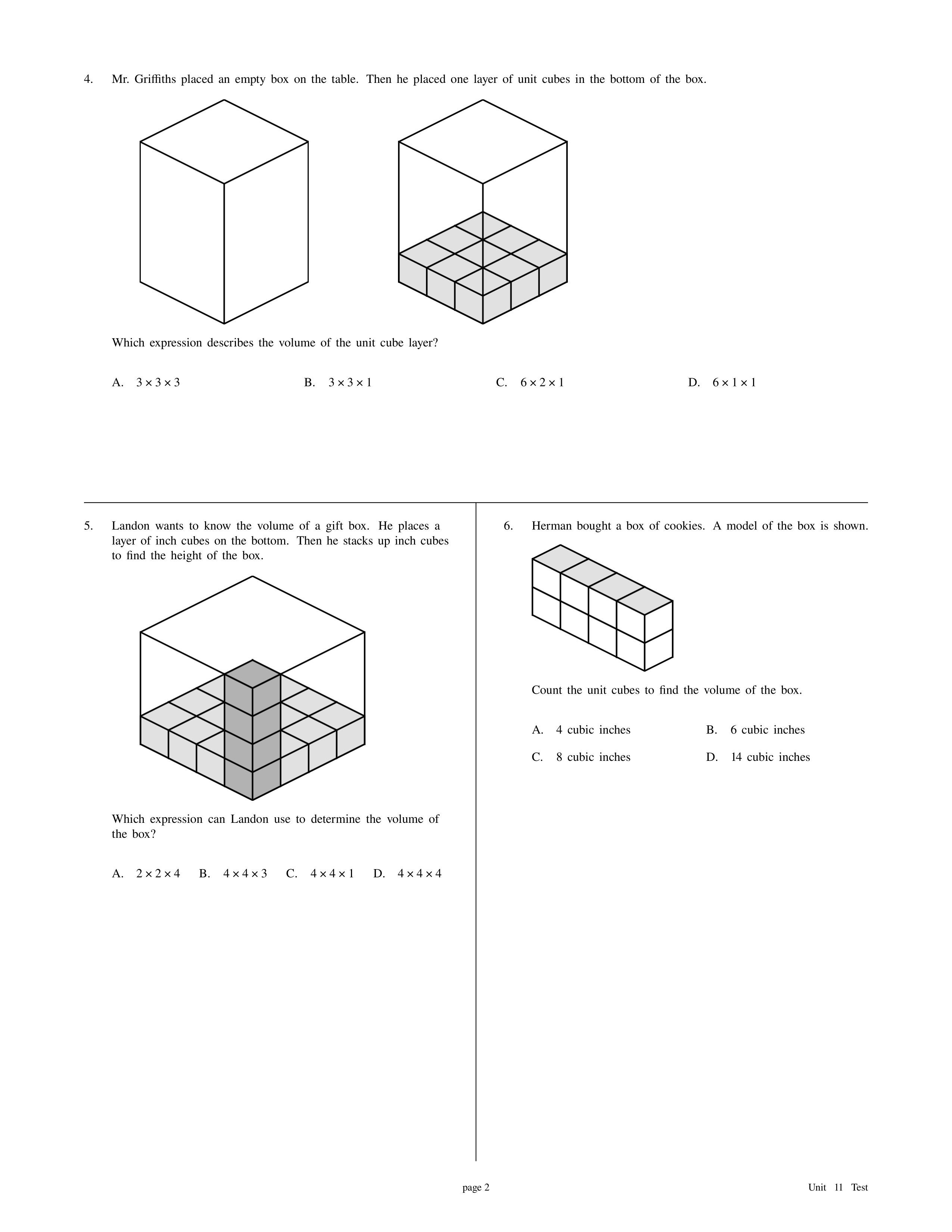 4. Mr. Griffiths placed an empty box on the table. Then he placed one layer of unit cubes in the bottom of the box.

Which expression describes the volume of the unit cube layer?

A. $3 \times 3 \times 3$
B. $3 \times 3 \times 1$
C. $6 \times 2 \times 1$
D. $6 \times 1 \times 1$

5. Landon wants to know the volume of a gift box. He places a layer of inch cubes on the bottom. Then he stacks up inch cubes to find the height of the box.

Which expression can Landon use to determine the volume of the box?

A. $2 \times 2 \times 4$
B. $4 \times 4 \times 3$
C. $4 \times 4 \times 1$
D. $4 \times 4 \times 4$

6. Herman bought a box of cookies. A model of the box is shown.

Count the unit cubes to find the volume of the box.

A. 4 cubic inches
B. 6 cubic inches
C. 8 cubic inches
D. 14 cubic inches

page 2

Unit 11 Test