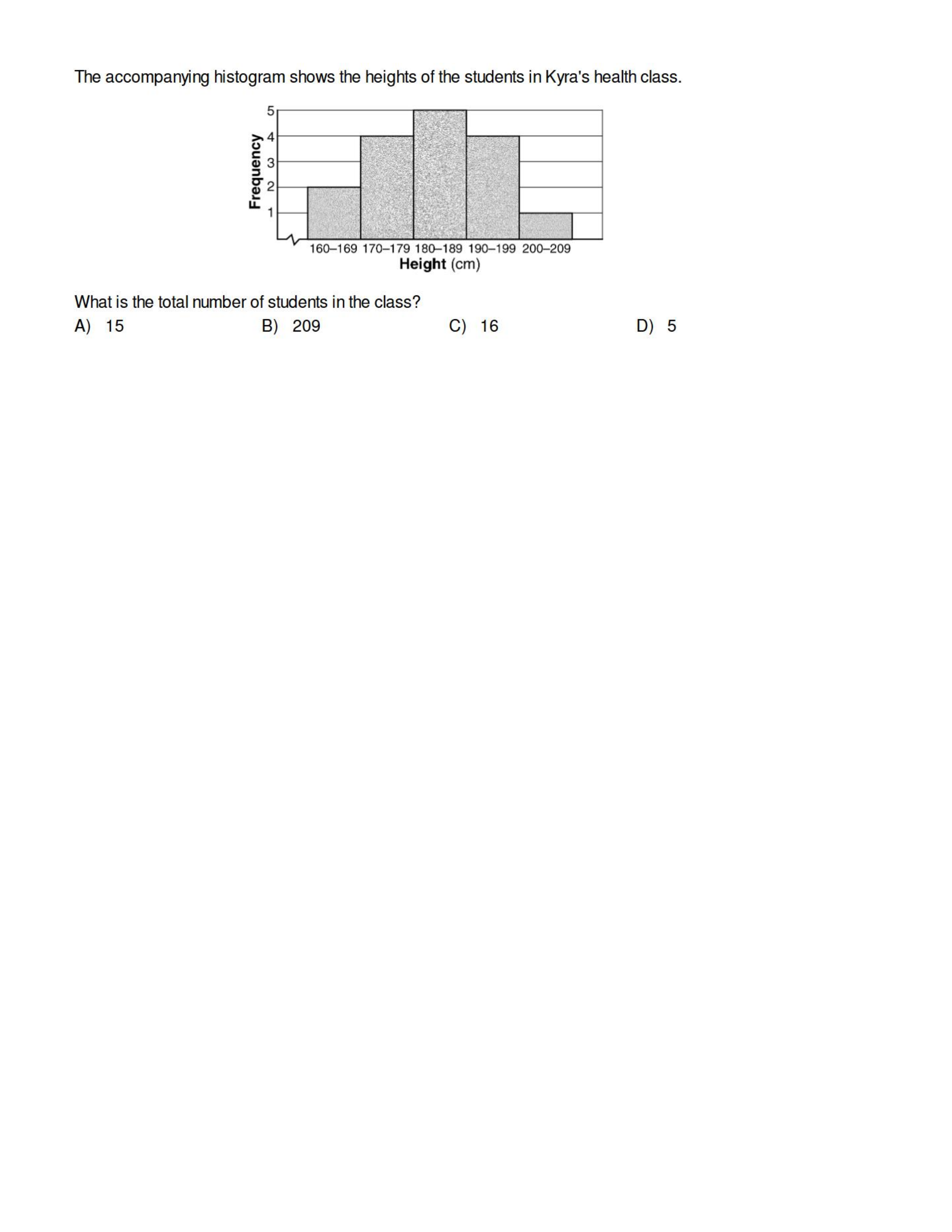 The accompanying histogram shows the heights of the students in Kyra's health class.

Frequency
5
4
3
2
1

160–169 170–179 180–189 190–199 200–209
Height (cm)

What is the total number of students in the class?

A) 15
B) 209
C) 16
D) 5