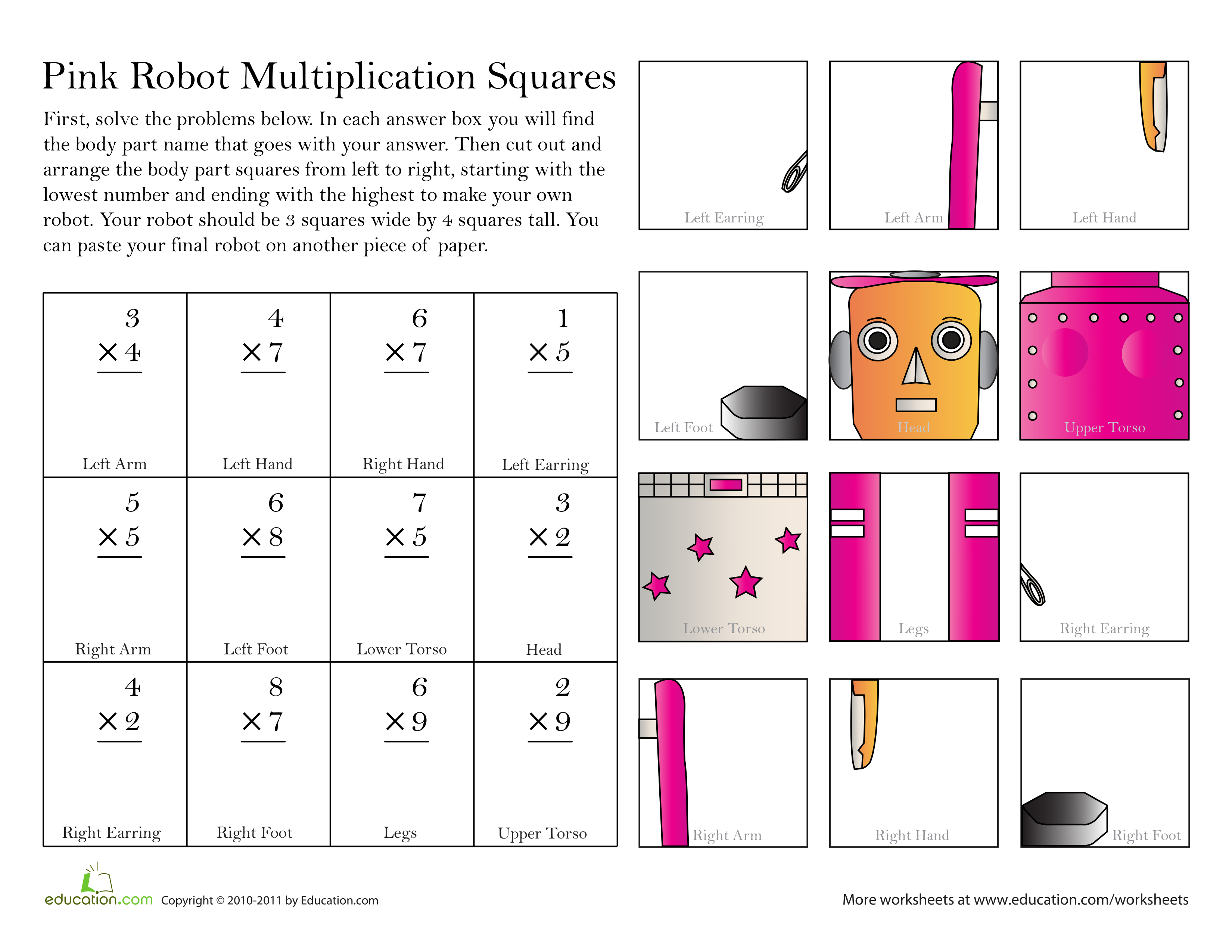 Pink Robot Multiplication Squares

First, solve the problems below. In each answer box you will find the body part name that goes with your answer. Then cut out and arrange the body part squares from left to right, starting with the lowest number and ending with the highest to make your own robot. Your robot should be 3 squares wide by 4 squares tall. You can paste your final robot on another piece of paper.

| $3 \times 4$ Left Arm | $4 \times 7$ Left Hand | $6 \times 7$ Right Hand | $1 \times 5$ Left Earring |
|---|---|---|---|
| $5 \times 5$ Right Arm | $6 \times 8$ Left Foot | $7 \times 5$ Lower Torso | $3 \times 2$ Head |
| $4 \times 2$ Right Earring | $8 \times 7$ Right Foot | $6 \times 9$ Legs | $2 \times 9$ Upper Torso |

Left Earring
Left Arm
Left Hand
Left Foot
Head
Upper Torso
Lower Torso
Legs
Right Earring
Right Arm
Right Hand
Right Foot

education.com Copyright © 2010-2011 by Education.com

More worksheets at www.education.com/worksheets