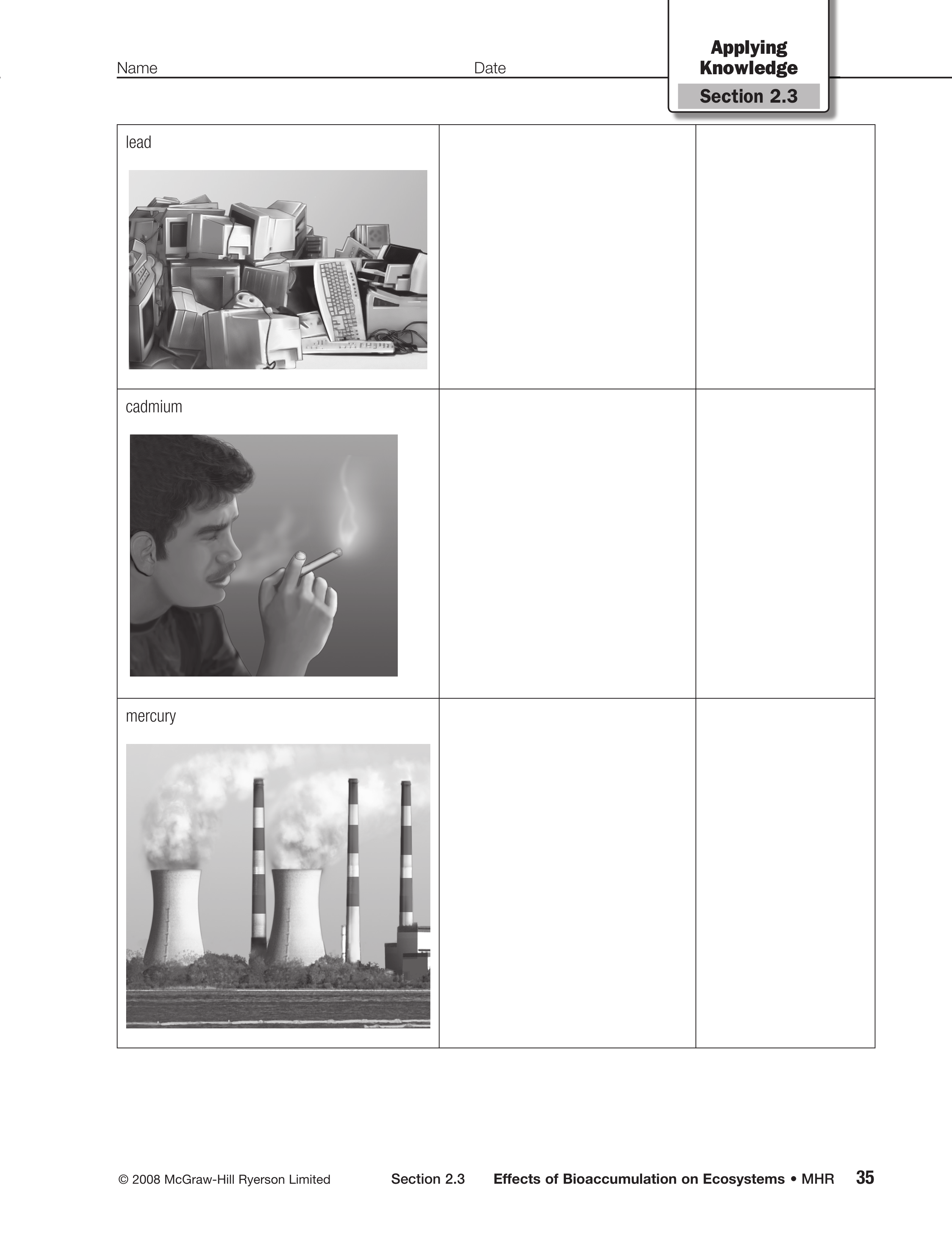 Name Date

Applying Knowledge
Section 2.3

| lead | | |
|---|---|---|
| cadmium | | |
| mercury | | |

© 2008 McGraw-Hill Ryerson Limited Section 2.3 Effects of Bioaccumulation on Ecosystems • MHR 35