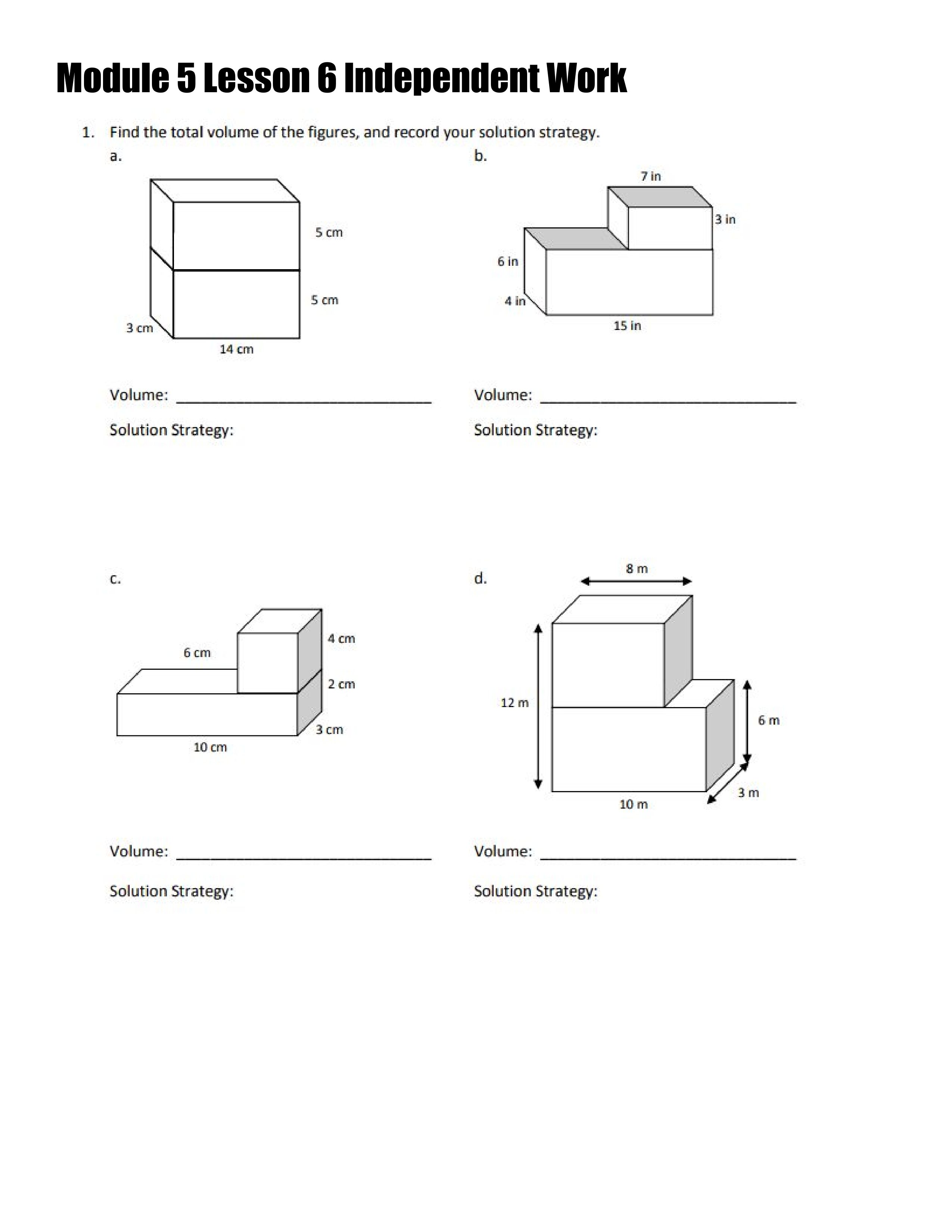 Module 5 Lesson 6 Independent Work

1. Find the total volume of the figures, and record your solution strategy.

a.

5 cm
5 cm
3 cm
14 cm

Volume: ______________________________

Solution Strategy:

b.

7 in
3 in
6 in
4 in
15 in

Volume: ______________________________

Solution Strategy:

c.

6 cm
4 cm
2 cm
3 cm
10 cm

Volume: ______________________________

Solution Strategy:

d.

8 m
12 m
6 m
3 m
10 m

Volume: ______________________________

Solution Strategy: