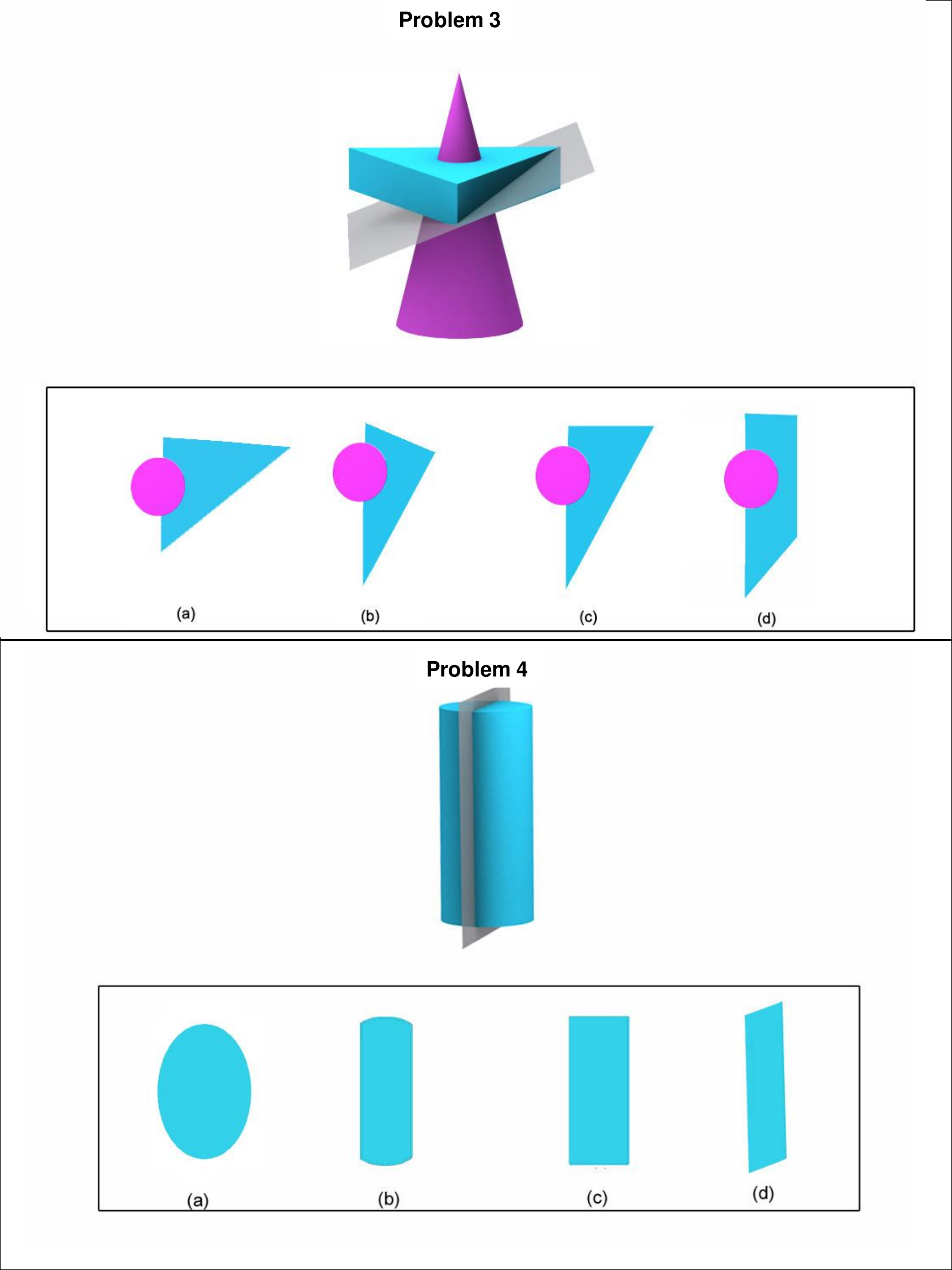 Problem 3

(a)
(b)
(c)
(d)

Problem 4

(a)
(b)
(c)
(d)