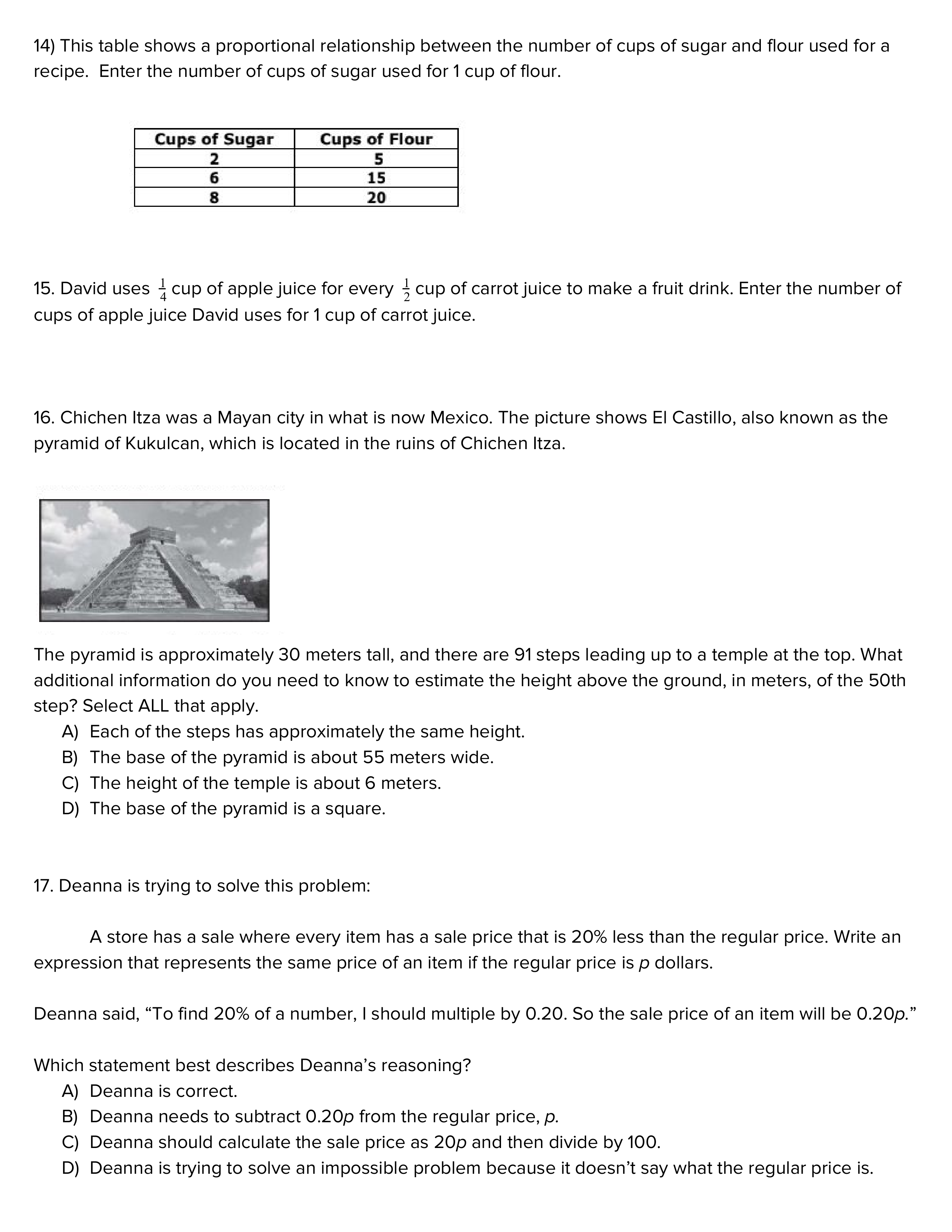 14) This table shows a proportional relationship between the number of cups of sugar and flour used for a recipe.  Enter the number of cups of sugar used for 1 cup of flour.

| Cups of Sugar | Cups of Flour |
|---|---|
| 2 | 5 |
| 6 | 15 |
| 8 | 20 |

15. David uses $\frac{1}{4}$ cup of apple juice for every $\frac{1}{2}$ cup of carrot juice to make a fruit drink. Enter the number of cups of apple juice David uses for 1 cup of carrot juice.

16. Chichen Itza was a Mayan city in what is now Mexico. The picture shows El Castillo, also known as the pyramid of Kukulcan, which is located in the ruins of Chichen Itza.

The pyramid is approximately 30 meters tall, and there are 91 steps leading up to a temple at the top. What additional information do you need to know to estimate the height above the ground, in meters, of the 50th step? Select ALL that apply.
A) Each of the steps has approximately the same height.
B) The base of the pyramid is about 55 meters wide.
C) The height of the temple is about 6 meters.
D) The base of the pyramid is a square.

17. Deanna is trying to solve this problem:

A store has a sale where every item has a sale price that is 20% less than the regular price. Write an expression that represents the same price of an item if the regular price is $p$ dollars.

Deanna said, “To find 20% of a number, I should multiple by 0.20. So the sale price of an item will be 0.20$p$.”

Which statement best describes Deanna’s reasoning?
A) Deanna is correct.
B) Deanna needs to subtract 0.20$p$ from the regular price, $p$.
C) Deanna should calculate the sale price as 20$p$ and then divide by 100.
D) Deanna is trying to solve an impossible problem because it doesn’t say what the regular price is.