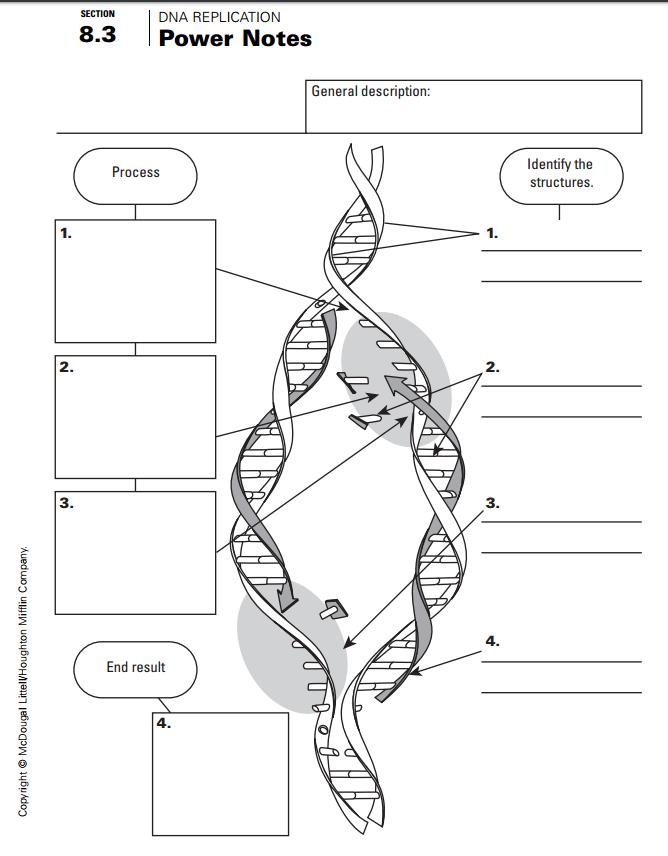 SECTION
8.3

DNA REPLICATION
Power Notes

General description:

Process

1.

2.

3.

End result

4.

Identify the structures.

1.

2.

3.

4.

Copyright © McDougal Littell/Houghton Mifflin Company.