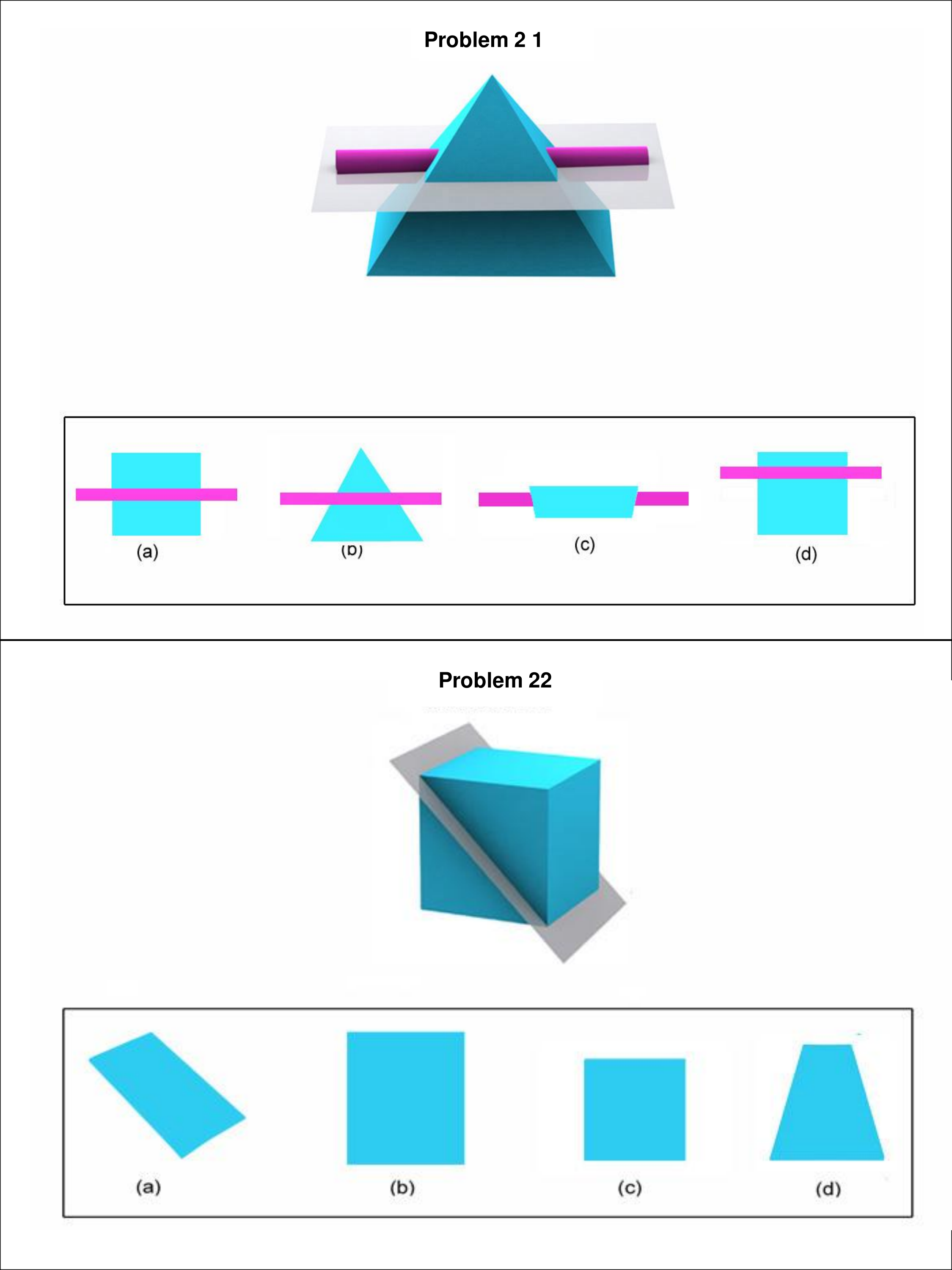 Problem 2 1

(a)
(b)
(c)
(d)

Problem 22

(a)
(b)
(c)
(d)