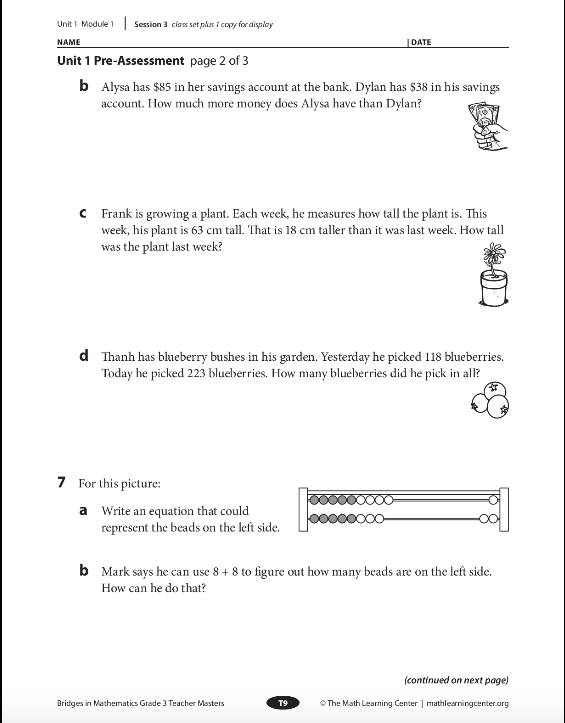 Unit 1 Module 1 | Session 3 class set plus 1 copy for display

NAME | DATE

Unit 1 Pre-Assessment page 2 of 3

b Alysa has \$85 in her savings account at the bank. Dylan has \$38 in his savings account. How much more money does Alysa have than Dylan?

c Frank is growing a plant. Each week, he measures how tall the plant is. This week, his plant is 63 cm tall. That is 18 cm taller than it was last week. How tall was the plant last week?

d Thanh has blueberry bushes in his garden. Yesterday he picked 118 blueberries. Today he picked 223 blueberries. How many blueberries did he pick in all?

7 For this picture:

a Write an equation that could represent the beads on the left side.

b Mark says he can use 8 + 8 to figure out how many beads are on the left side. How can he do that?

(continued on next page)

Bridges in Mathematics Grade 3 Teacher Masters T9 © The Math Learning Center | mathlearningcenter.org