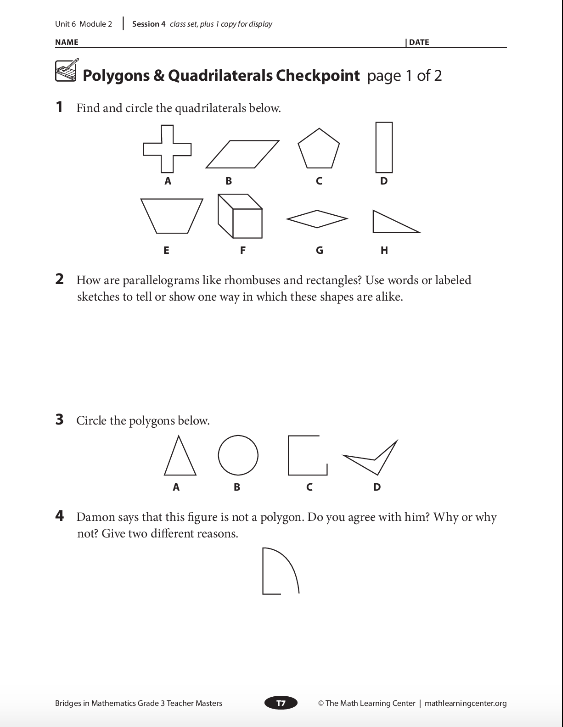 Unit 6 Module 2 | Session 4 class set, plus 1 copy for display

NAME | DATE

Polygons & Quadrilaterals Checkpoint page 1 of 2

1 Find and circle the quadrilaterals below.

A B C D

E F G H

2 How are parallelograms like rhombuses and rectangles? Use words or labeled sketches to tell or show one way in which these shapes are alike.

3 Circle the polygons below.

A B C D

4 Damon says that this figure is not a polygon. Do you agree with him? Why or why not? Give two different reasons.

Bridges in Mathematics Grade 3 Teacher Masters T7 © The Math Learning Center | mathlearningcenter.org