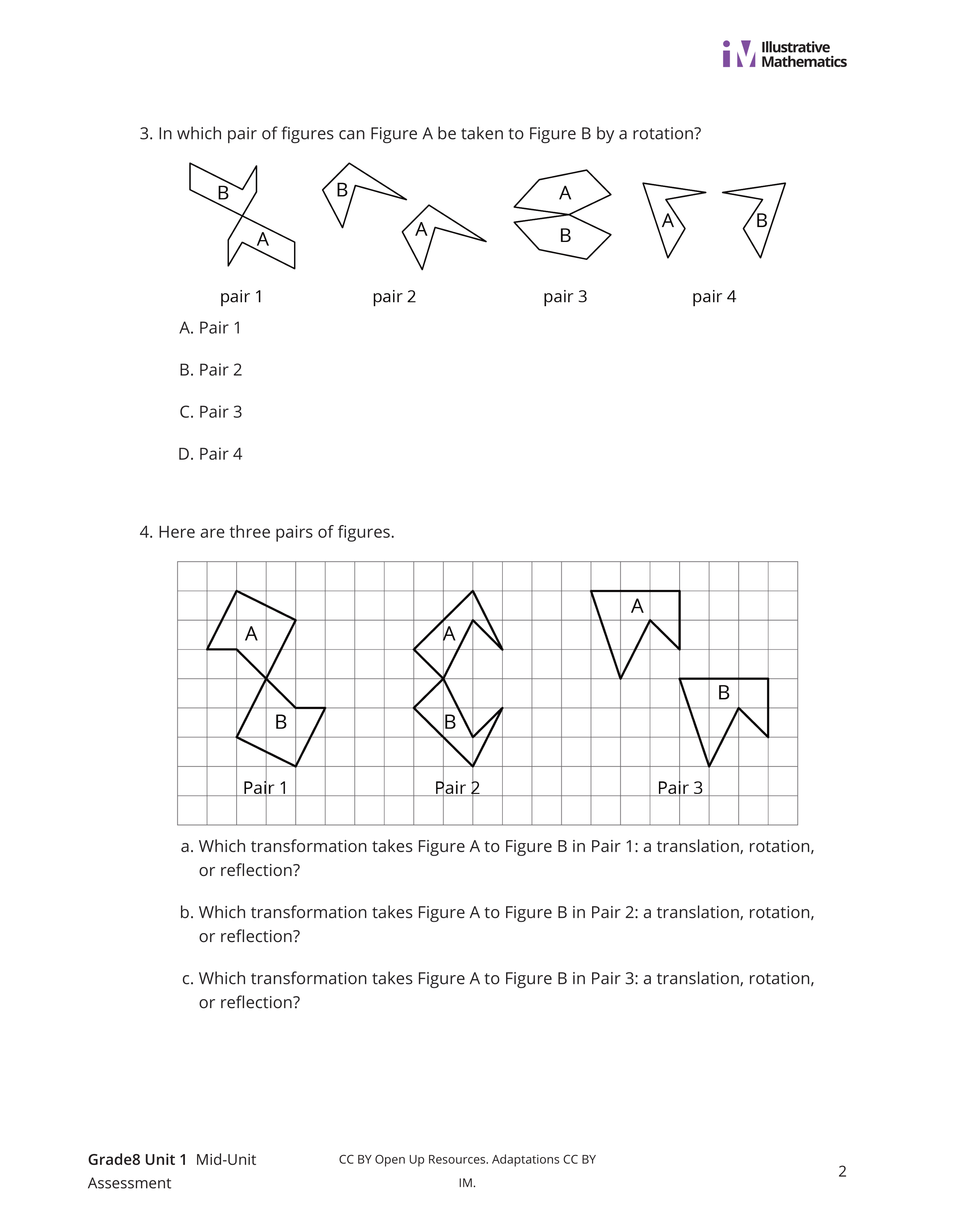 Illustrative Mathematics

3. In which pair of figures can Figure A be taken to Figure B by a rotation?

B A
pair 1

B A
pair 2

A B
pair 3

A B
pair 4

A. Pair 1

B. Pair 2

C. Pair 3

D. Pair 4

4. Here are three pairs of figures.

A B
Pair 1

A B
Pair 2

A B
Pair 3

a. Which transformation takes Figure A to Figure B in Pair 1: a translation, rotation, or reflection?

b. Which transformation takes Figure A to Figure B in Pair 2: a translation, rotation, or reflection?

c. Which transformation takes Figure A to Figure B in Pair 3: a translation, rotation, or reflection?

Grade8 Unit 1 Mid-Unit Assessment

CC BY Open Up Resources. Adaptations CC BY IM.

2