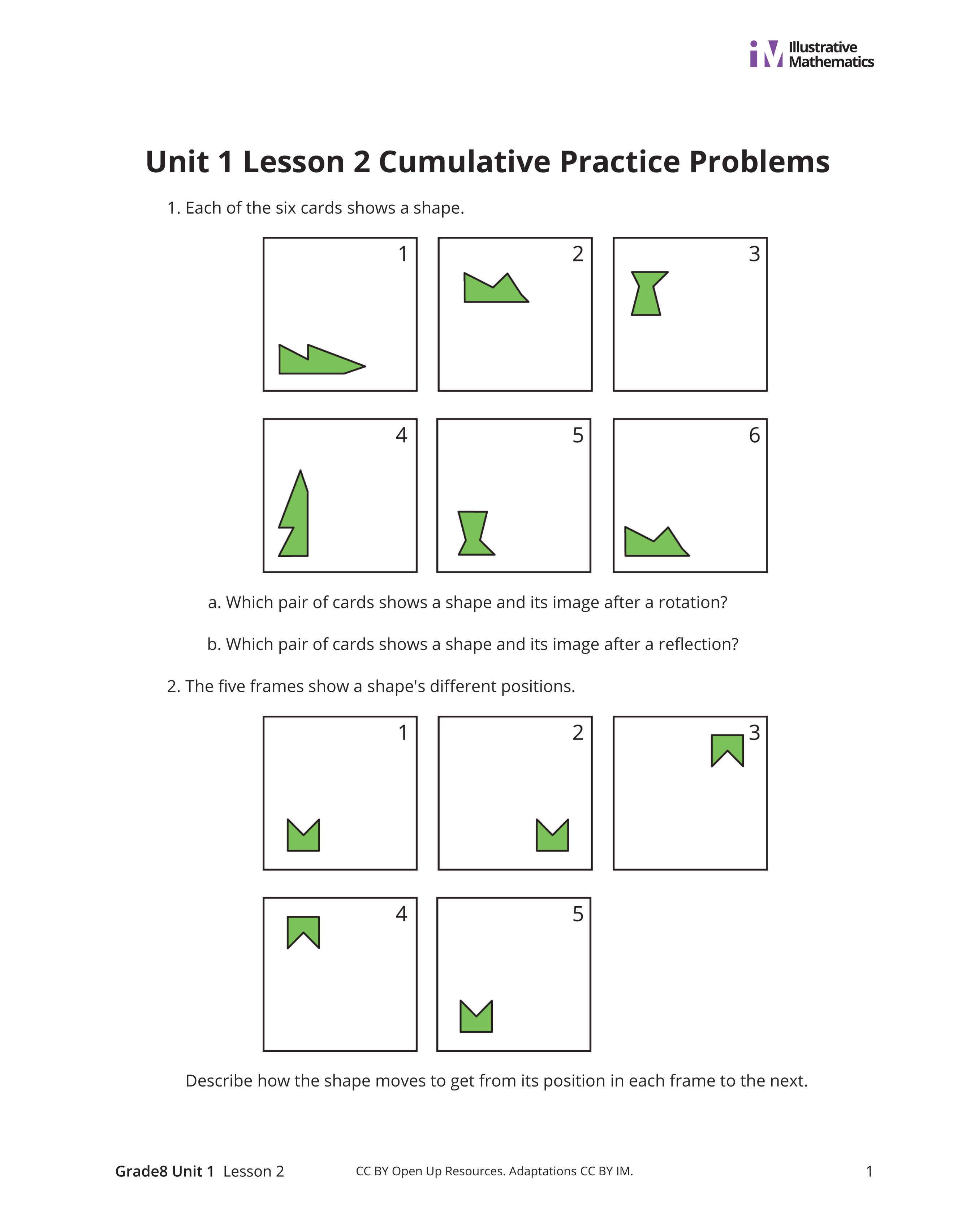 iM Illustrative Mathematics

Unit 1 Lesson 2 Cumulative Practice Problems

1. Each of the six cards shows a shape.

1

2

3

4

5

6

a. Which pair of cards shows a shape and its image after a rotation?

b. Which pair of cards shows a shape and its image after a reflection?

2. The five frames show a shape's different positions.

1

2

3

4

5

Describe how the shape moves to get from its position in each frame to the next.

Grade8 Unit 1 Lesson 2 CC BY Open Up Resources. Adaptations CC BY IM. 1