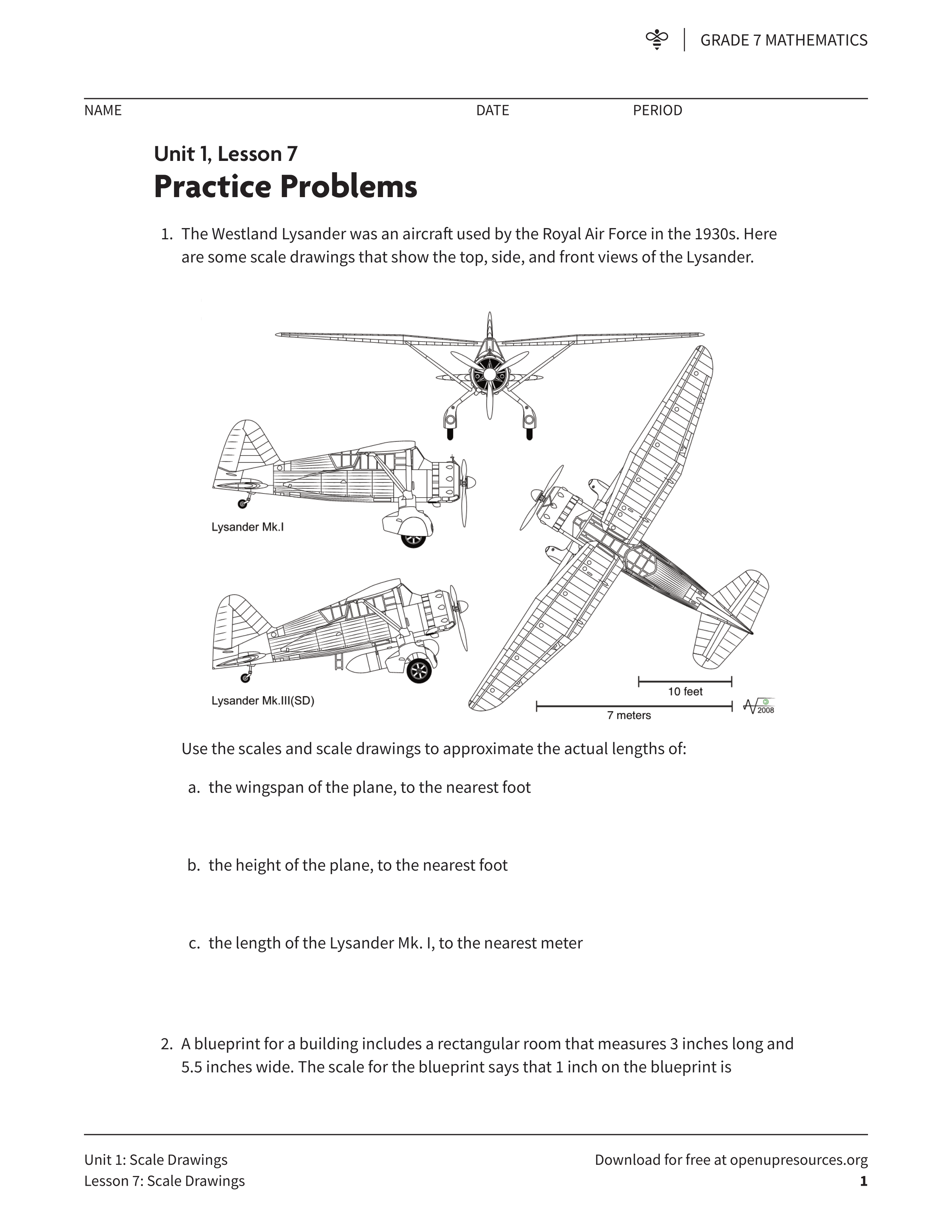 GRADE 7 MATHEMATICS

NAME DATE PERIOD

Unit 1, Lesson 7
Practice Problems

1. The Westland Lysander was an aircraft used by the Royal Air Force in the 1930s. Here are some scale drawings that show the top, side, and front views of the Lysander.

Lysander Mk.I

Lysander Mk.III(SD)

10 feet

7 meters

2008

Use the scales and scale drawings to approximate the actual lengths of:

a. the wingspan of the plane, to the nearest foot

b. the height of the plane, to the nearest foot

c. the length of the Lysander Mk. I, to the nearest meter

2. A blueprint for a building includes a rectangular room that measures 3 inches long and 5.5 inches wide. The scale for the blueprint says that 1 inch on the blueprint is

Unit 1: Scale Drawings
Lesson 7: Scale Drawings

Download for free at openupresources.org
1