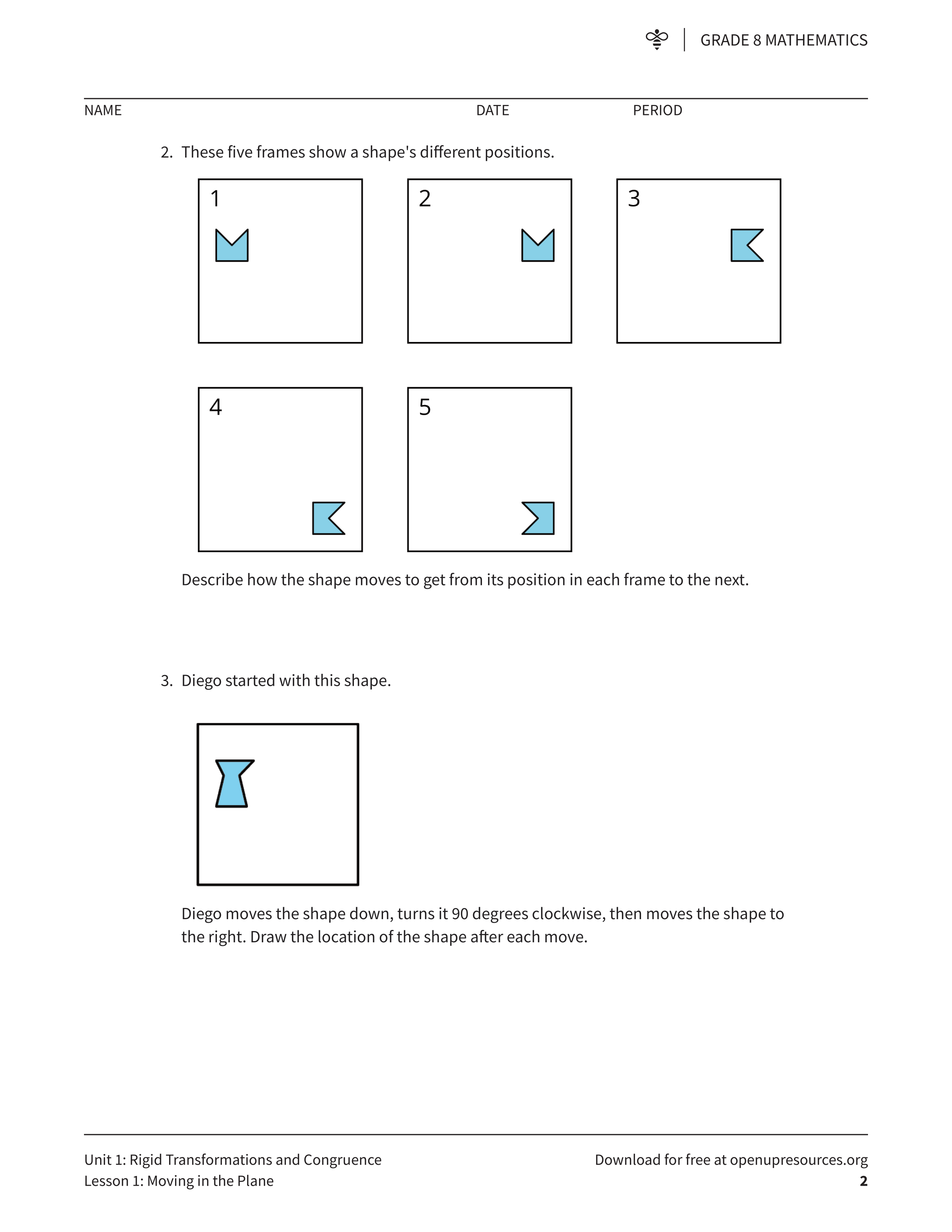 GRADE 8 MATHEMATICS

NAME DATE PERIOD

2. These five frames show a shape's different positions.

1

2

3

4

5

Describe how the shape moves to get from its position in each frame to the next.

3. Diego started with this shape.

Diego moves the shape down, turns it 90 degrees clockwise, then moves the shape to the right. Draw the location of the shape after each move.

Unit 1: Rigid Transformations and Congruence
Lesson 1: Moving in the Plane

Download for free at openupresources.org
2