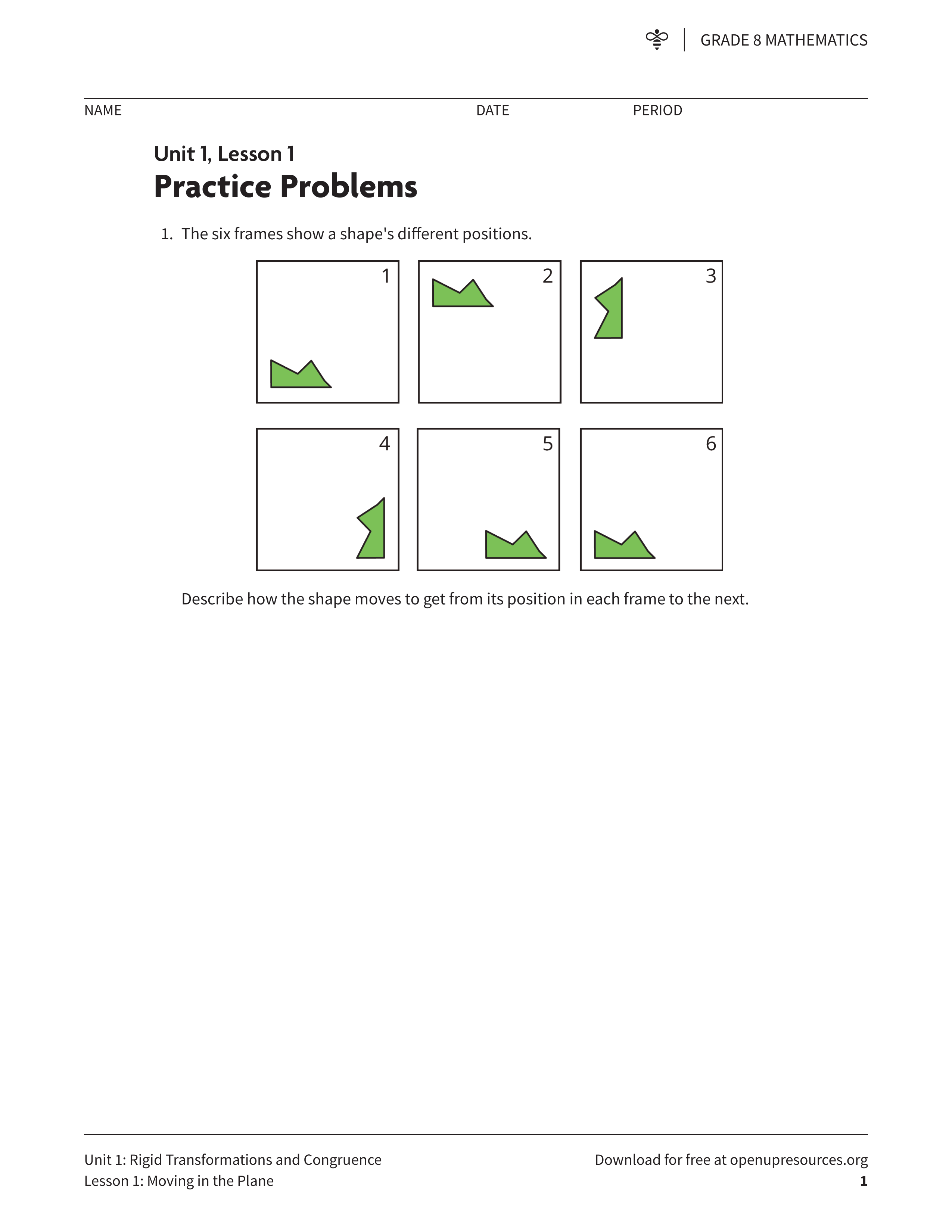 GRADE 8 MATHEMATICS

NAME DATE PERIOD

Unit 1, Lesson 1
Practice Problems

1. The six frames show a shape's different positions.

1 2 3

4 5 6

Describe how the shape moves to get from its position in each frame to the next.

Unit 1: Rigid Transformations and Congruence
Lesson 1: Moving in the Plane

Download for free at openupresources.org
1