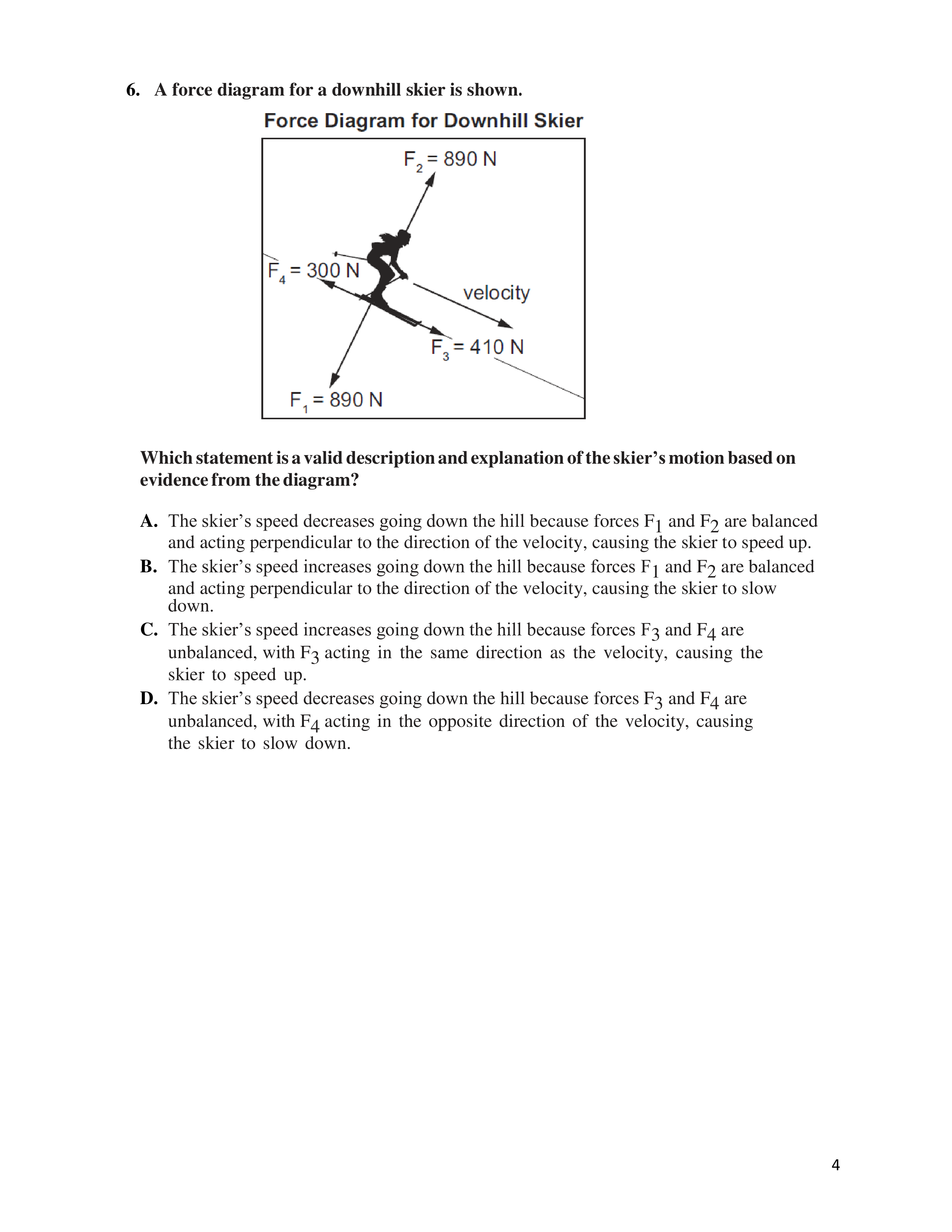 6. A force diagram for a downhill skier is shown.

Force Diagram for Downhill Skier

$F_2 = 890$ N

$F_4 = 300$ N

velocity

$F_3 = 410$ N

$F_1 = 890$ N

Which statement is a valid description and explanation of the skier's motion based on evidence from the diagram?

A. The skier's speed decreases going down the hill because forces $F_1$ and $F_2$ are balanced and acting perpendicular to the direction of the velocity, causing the skier to speed up.
B. The skier's speed increases going down the hill because forces $F_1$ and $F_2$ are balanced and acting perpendicular to the direction of the velocity, causing the skier to slow down.
C. The skier's speed increases going down the hill because forces $F_3$ and $F_4$ are unbalanced, with $F_3$ acting in the same direction as the velocity, causing the skier to speed up.
D. The skier's speed decreases going down the hill because forces $F_3$ and $F_4$ are unbalanced, with $F_4$ acting in the opposite direction of the velocity, causing the skier to slow down.

4