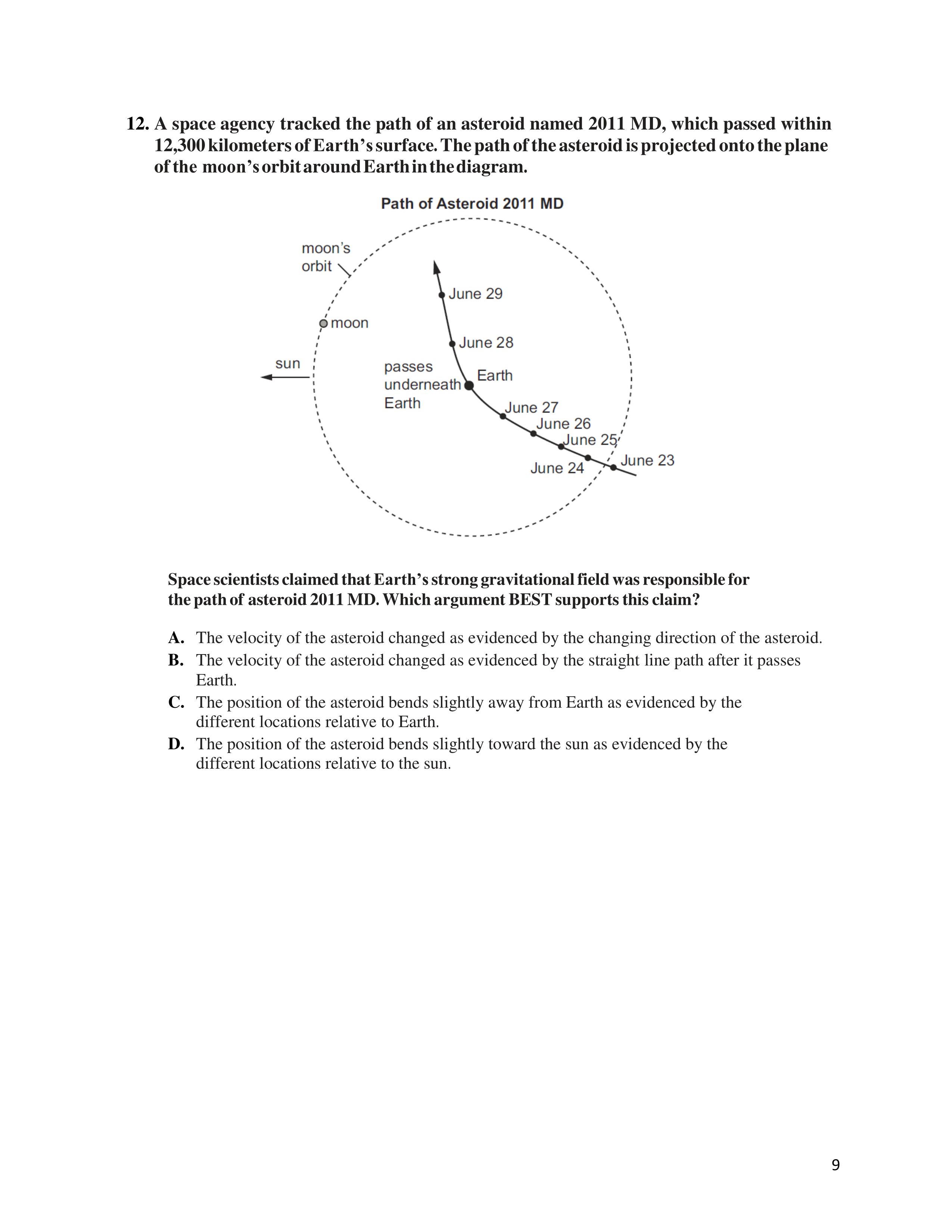 12. A space agency tracked the path of an asteroid named 2011 MD, which passed within 12,300 kilometers of Earth's surface. The path of the asteroid is projected onto the plane of the moon's orbit around Earth in the diagram.

Path of Asteroid 2011 MD

moon's orbit

moon

sun

June 29

June 28

passes underneath Earth

Earth

June 27

June 26

June 25

June 24

June 23

Space scientists claimed that Earth's strong gravitational field was responsible for the path of asteroid 2011 MD. Which argument BEST supports this claim?

A. The velocity of the asteroid changed as evidenced by the changing direction of the asteroid.
B. The velocity of the asteroid changed as evidenced by the straight line path after it passes Earth.
C. The position of the asteroid bends slightly away from Earth as evidenced by the different locations relative to Earth.
D. The position of the asteroid bends slightly toward the sun as evidenced by the different locations relative to the sun.

9