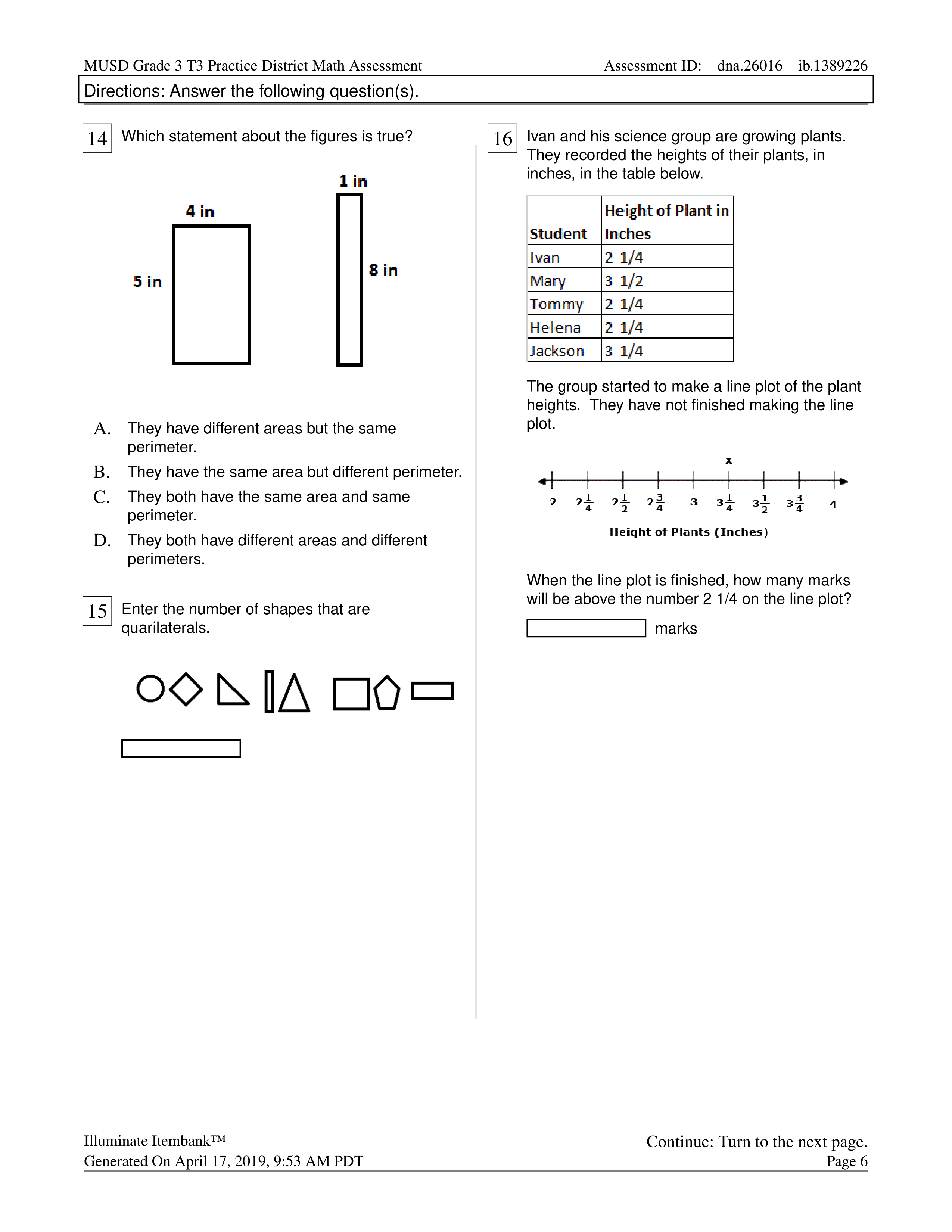 MUSD Grade 3 T3 Practice District Math Assessment Assessment ID: dna.26016 ib.1389226

Directions: Answer the following question(s).

14 Which statement about the figures is true?

4 in

5 in

1 in

8 in

A. They have different areas but the same perimeter.

B. They have the same area but different perimeter.

C. They both have the same area and same perimeter.

D. They both have different areas and different perimeters.

15 Enter the number of shapes that are quarilaterals.

16 Ivan and his science group are growing plants. They recorded the heights of their plants, in inches, in the table below.

| Student | Height of Plant in Inches |
|---|---|
| Ivan | 2 1/4 |
| Mary | 3 1/2 |
| Tommy | 2 1/4 |
| Helena | 2 1/4 |
| Jackson | 3 1/4 |

The group started to make a line plot of the plant heights. They have not finished making the line plot.

x

2 $2\frac{1}{4}$ $2\frac{1}{2}$ $2\frac{3}{4}$ 3 $3\frac{1}{4}$ $3\frac{1}{2}$ $3\frac{3}{4}$ 4

Height of Plants (Inches)

When the line plot is finished, how many marks will be above the number 2 1/4 on the line plot?

marks

Illuminate Itembank™
Generated On April 17, 2019, 9:53 AM PDT

Continue: Turn to the next page.
Page 6