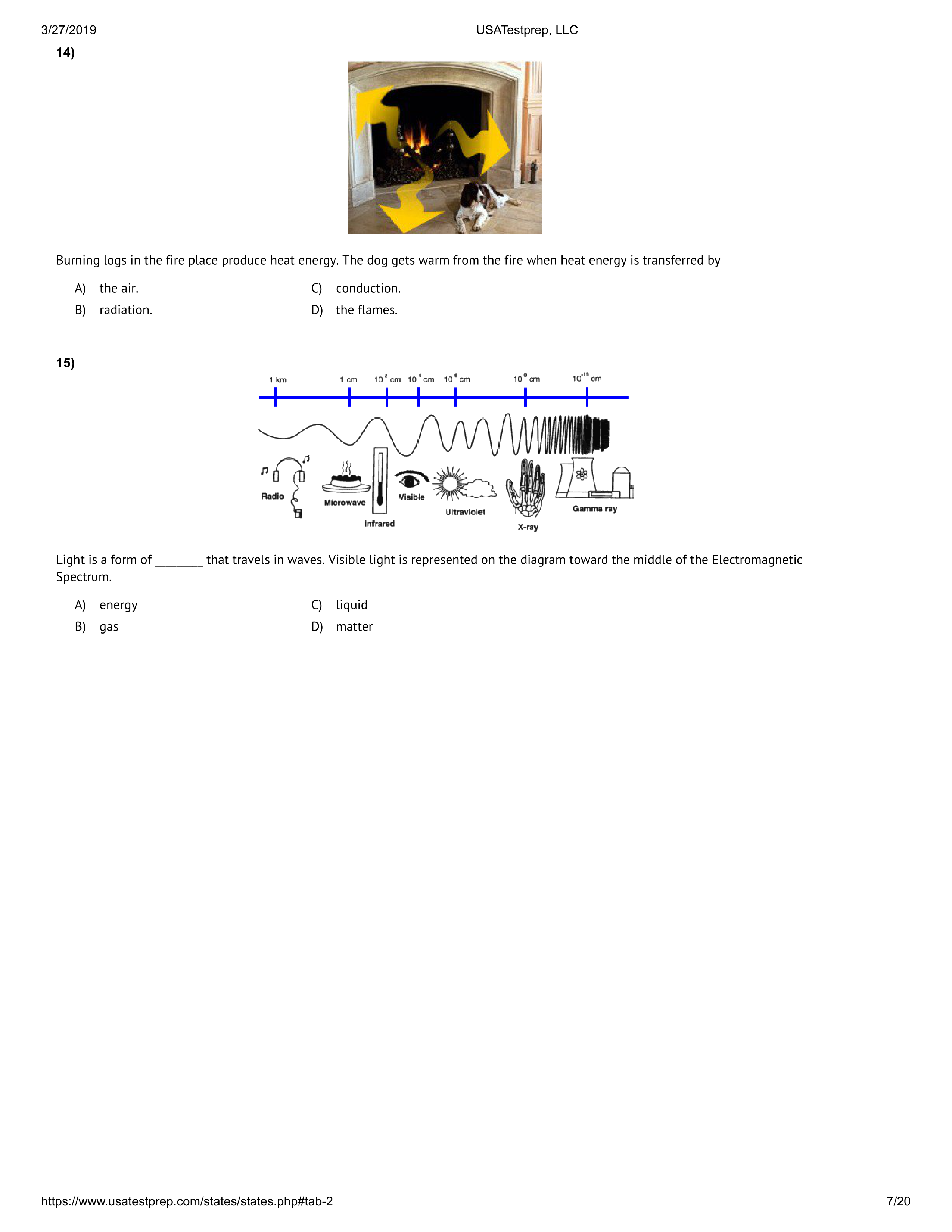 3/27/2019 USATestprep, LLC

14)

Burning logs in the fire place produce heat energy. The dog gets warm from the fire when heat energy is transferred by

A) the air.
B) radiation.
C) conduction.
D) the flames.

15)

1 km 1 cm $10^{-2}$ cm $10^{-4}$ cm $10^{-6}$ cm $10^{-9}$ cm $10^{-13}$ cm

Radio Microwave Infrared Visible Ultraviolet X-ray Gamma ray

Light is a form of ________ that travels in waves. Visible light is represented on the diagram toward the middle of the Electromagnetic Spectrum.

A) energy
B) gas
C) liquid
D) matter

https://www.usatestprep.com/states/states.php#tab-2 7/20