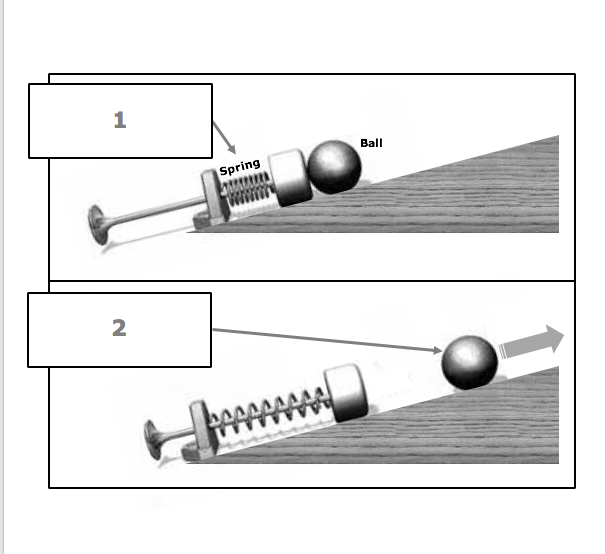 1

Spring

Ball

2