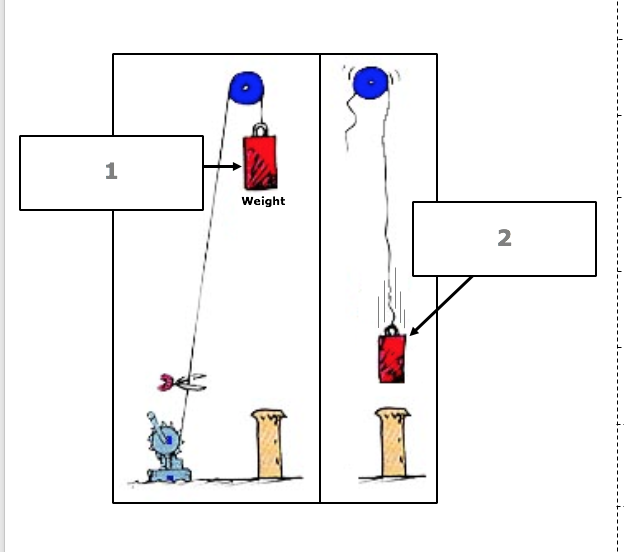 1

Weight

2