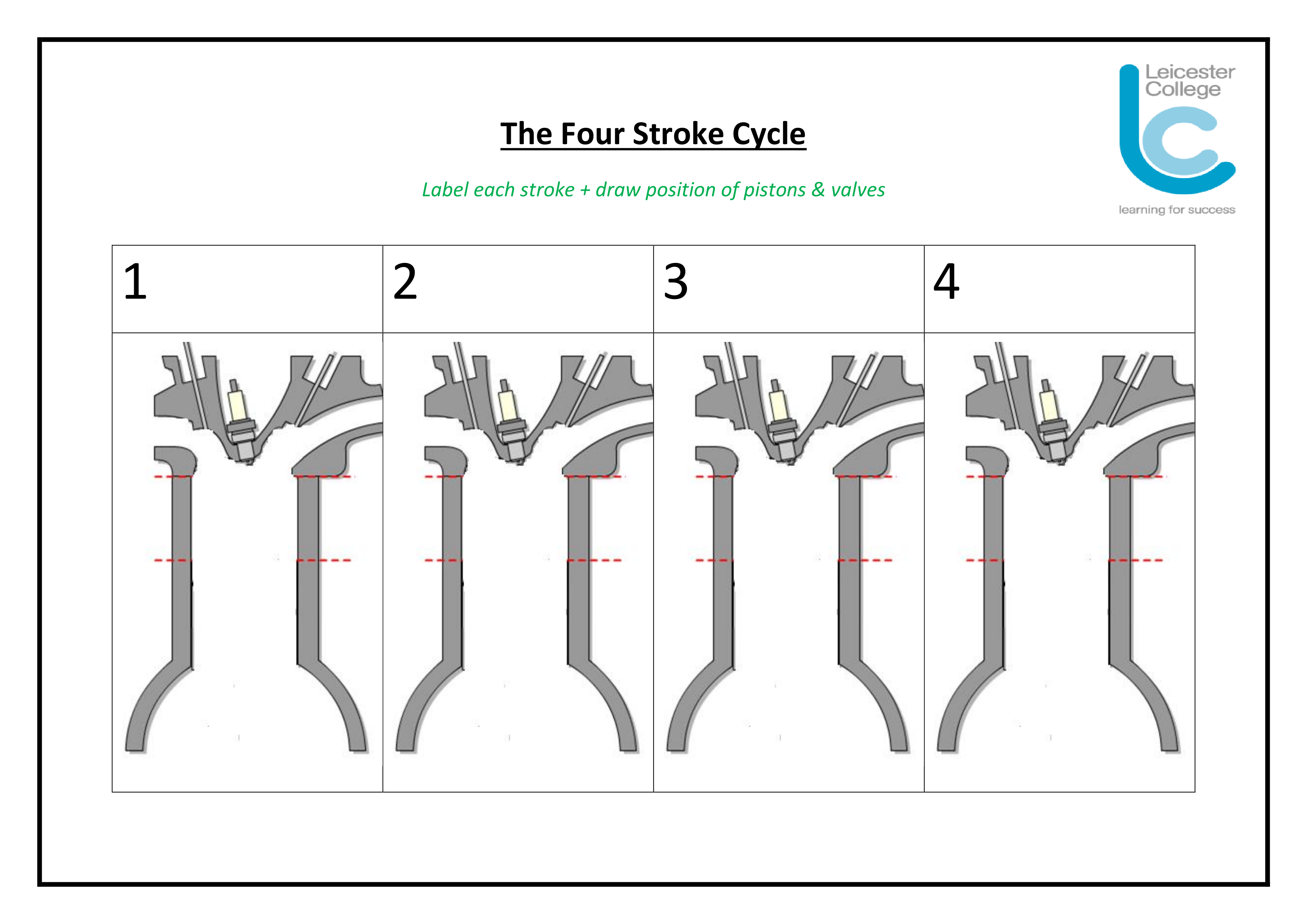 Leicester College

learning for success

The Four Stroke Cycle

Label each stroke + draw position of pistons & valves

| 1 | 2 | 3 | 4 |
|---|---|---|---|
| | | | |