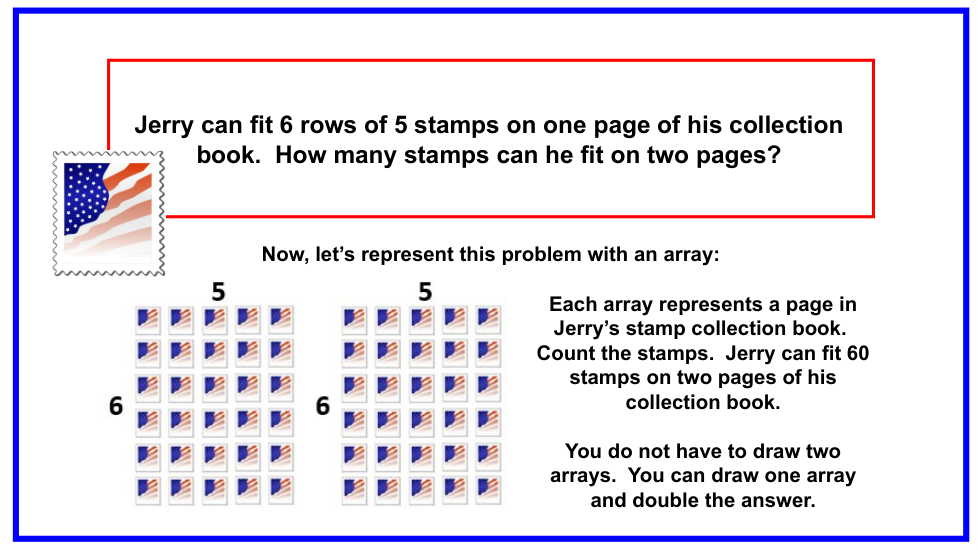 Jerry can fit 6 rows of 5 stamps on one page of his collection book. How many stamps can he fit on two pages?

Now, let's represent this problem with an array:

5

6

5

6

Each array represents a page in Jerry's stamp collection book. Count the stamps. Jerry can fit 60 stamps on two pages of his collection book.

You do not have to draw two arrays. You can draw one array and double the answer.