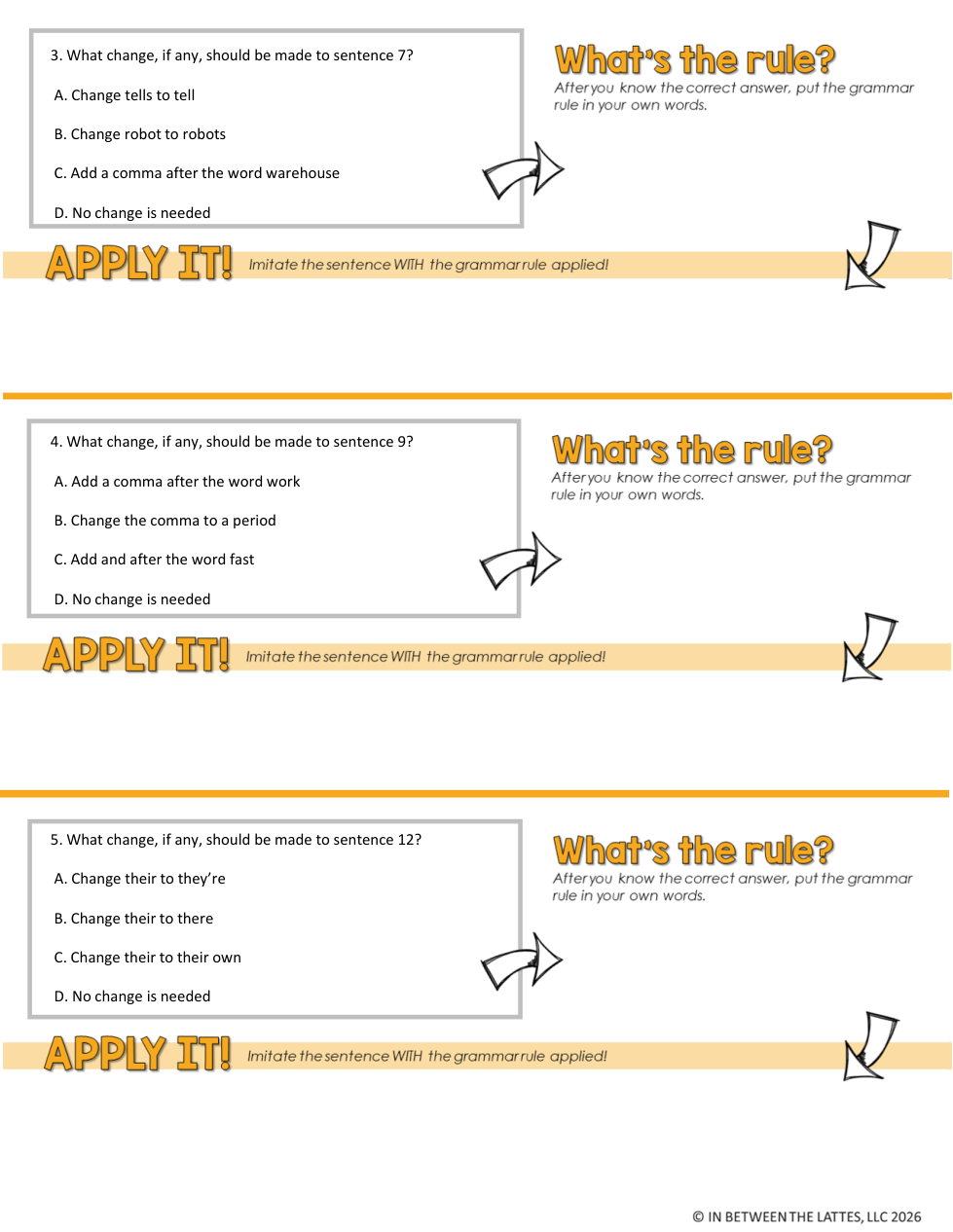 3. What change, if any, should be made to sentence 7?

A. Change tells to tell

B. Change robot to robots

C. Add a comma after the word warehouse

D. No change is needed

What's the rule?

After you know the correct answer, put the grammar rule in your own words.

APPLY IT! Imitate the sentence WITH the grammar rule applied!

4. What change, if any, should be made to sentence 9?

A. Add a comma after the word work

B. Change the comma to a period

C. Add and after the word fast

D. No change is needed

What's the rule?

After you know the correct answer, put the grammar rule in your own words.

APPLY IT! Imitate the sentence WITH the grammar rule applied!

5. What change, if any, should be made to sentence 12?

A. Change their to they're

B. Change their to there

C. Change their to their own

D. No change is needed

What's the rule?

After you know the correct answer, put the grammar rule in your own words.

APPLY IT! Imitate the sentence WITH the grammar rule applied!

© IN BETWEEN THE LATTES, LLC 2026