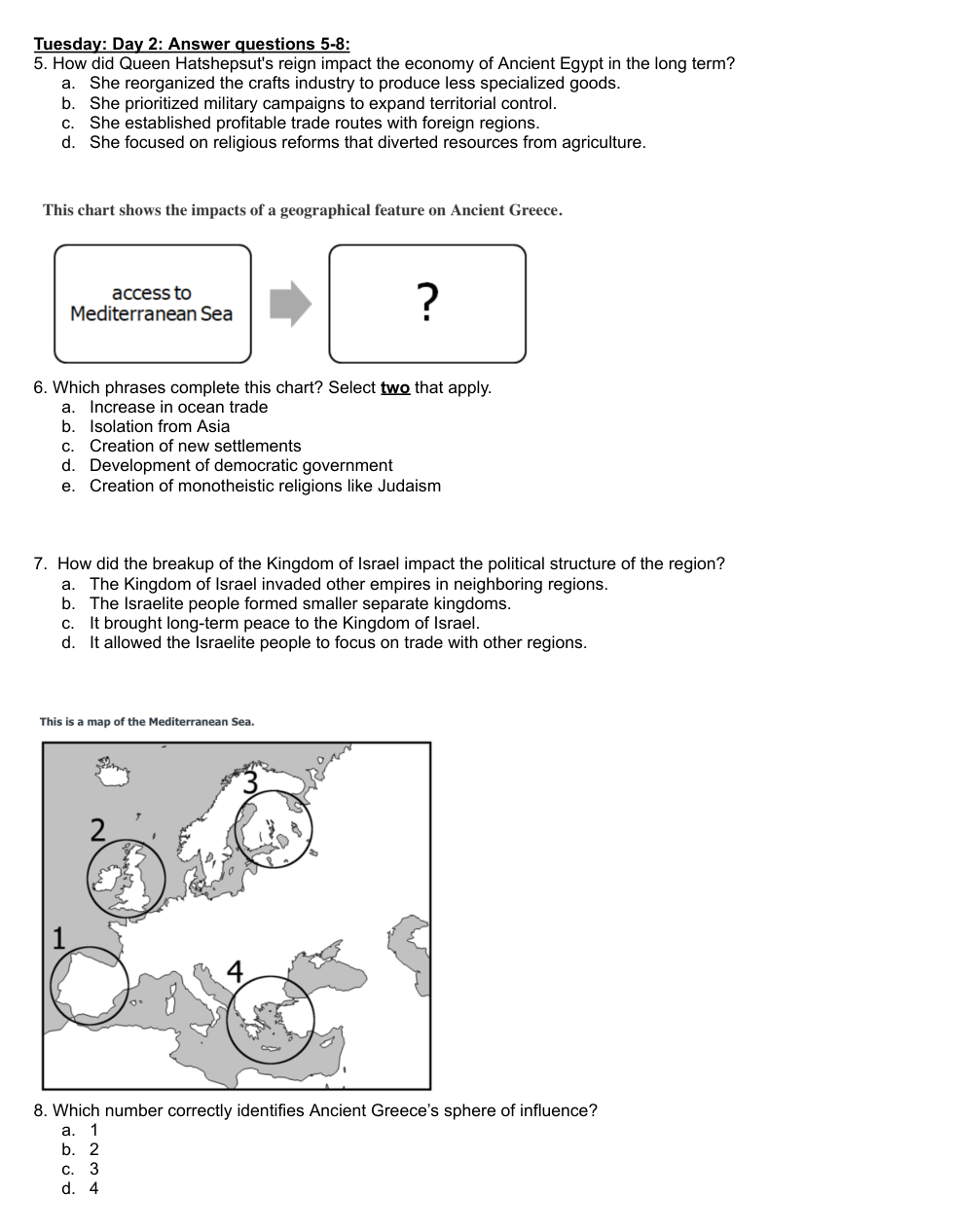 Tuesday: Day 2: Answer questions 5-8:
5. How did Queen Hatshepsut's reign impact the economy of Ancient Egypt in the long term?
a. She reorganized the crafts industry to produce less specialized goods.
b. She prioritized military campaigns to expand territorial control.
c. She established profitable trade routes with foreign regions.
d. She focused on religious reforms that diverted resources from agriculture.

This chart shows the impacts of a geographical feature on Ancient Greece.

access to Mediterranean Sea

?

6. Which phrases complete this chart? Select two that apply.
a. Increase in ocean trade
b. Isolation from Asia
c. Creation of new settlements
d. Development of democratic government
e. Creation of monotheistic religions like Judaism

7. How did the breakup of the Kingdom of Israel impact the political structure of the region?
a. The Kingdom of Israel invaded other empires in neighboring regions.
b. The Israelite people formed smaller separate kingdoms.
c. It brought long-term peace to the Kingdom of Israel.
d. It allowed the Israelite people to focus on trade with other regions.

This is a map of the Mediterranean Sea.

3
2
1
4

8. Which number correctly identifies Ancient Greece's sphere of influence?
a. 1
b. 2
c. 3
d. 4