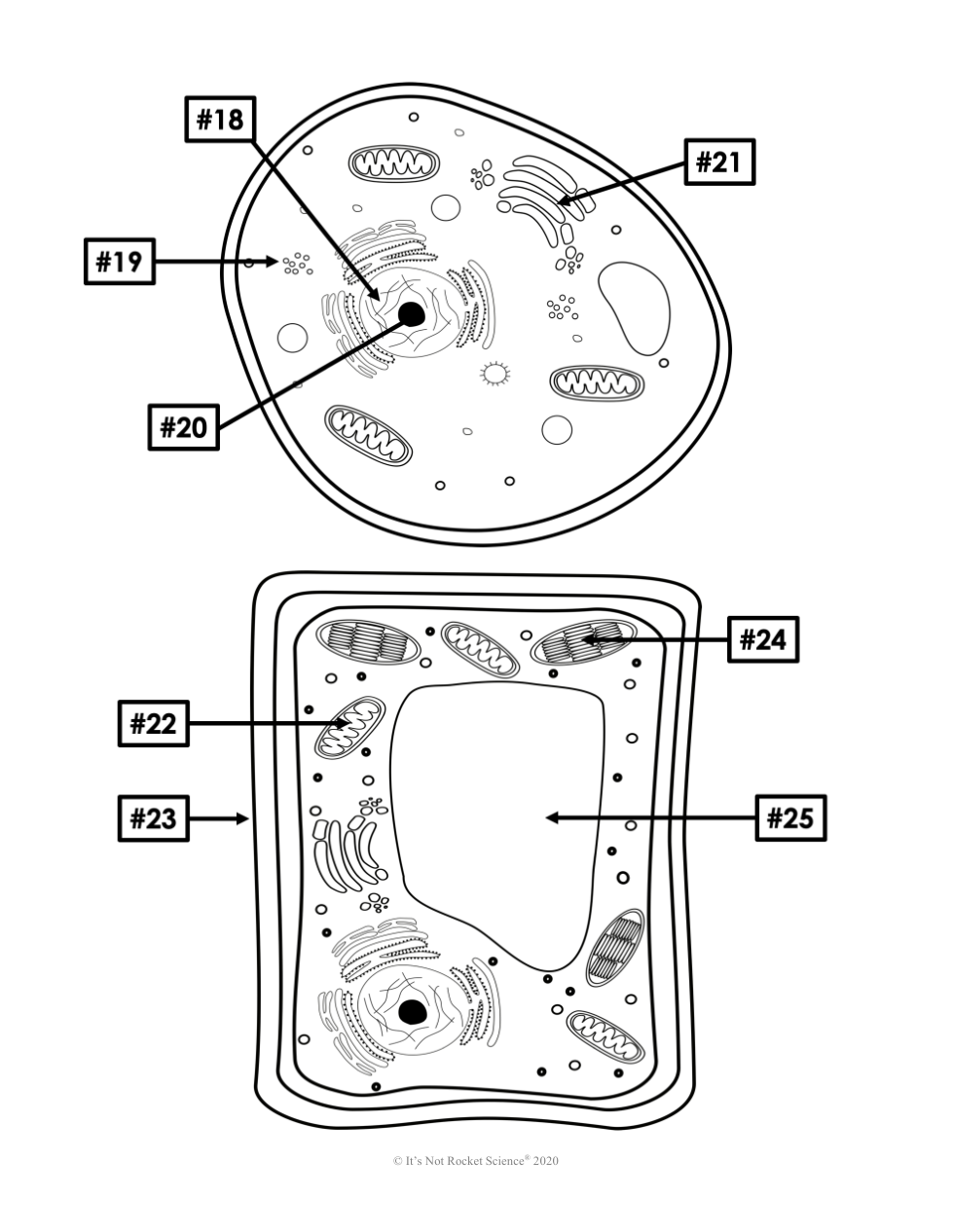 #18

#21

#19

#20

#24

#22

#23

#25

© It's Not Rocket Science® 2020