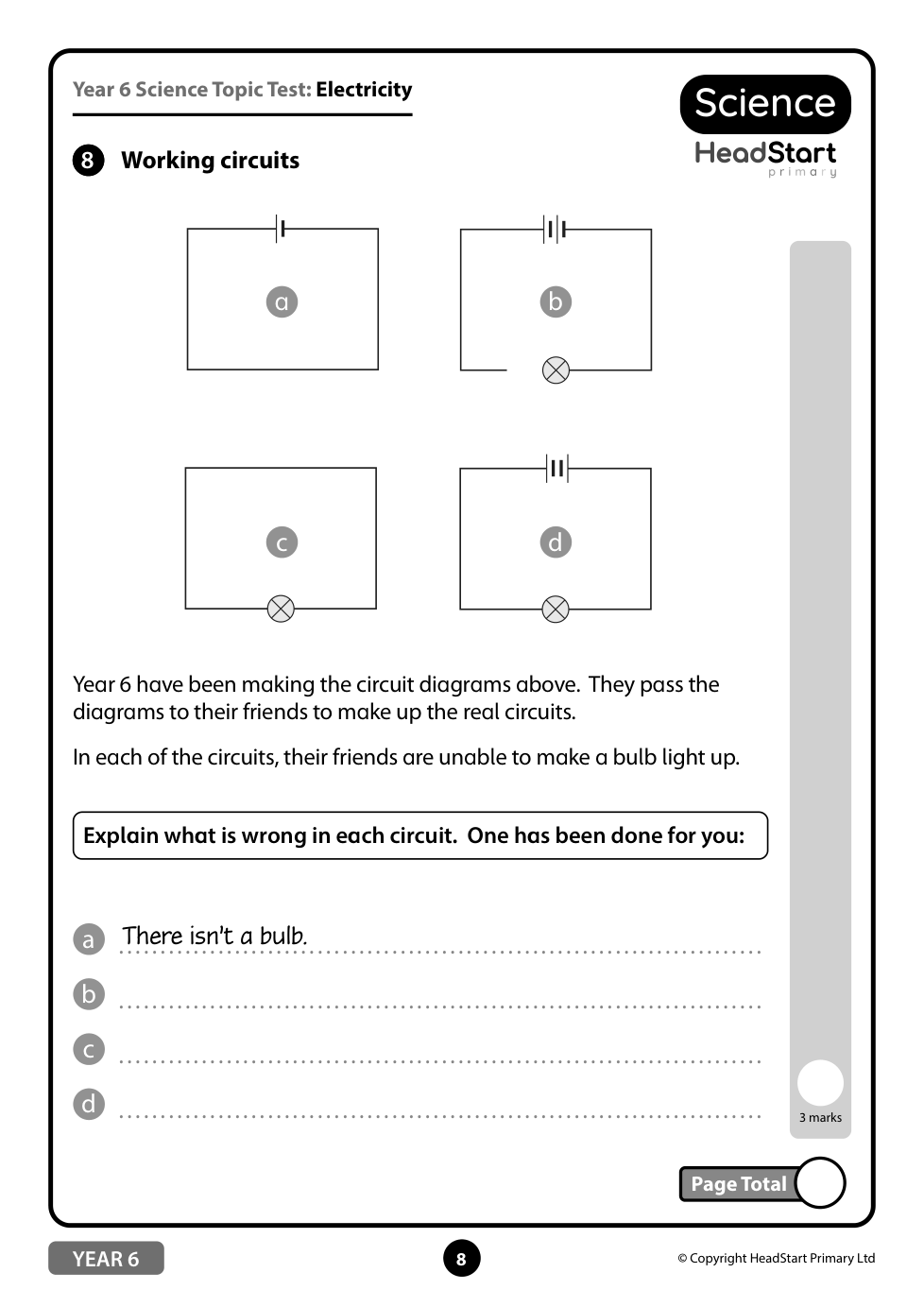 Year 6 Science Topic Test: Electricity

Science
HeadStart
primary

8 Working circuits

a

b

c

d

Year 6 have been making the circuit diagrams above. They pass the diagrams to their friends to make up the real circuits.

In each of the circuits, their friends are unable to make a bulb light up.

Explain what is wrong in each circuit. One has been done for you:

a There isn't a bulb.

b

c

d

3 marks

Page Total

YEAR 6

8

© Copyright HeadStart Primary Ltd