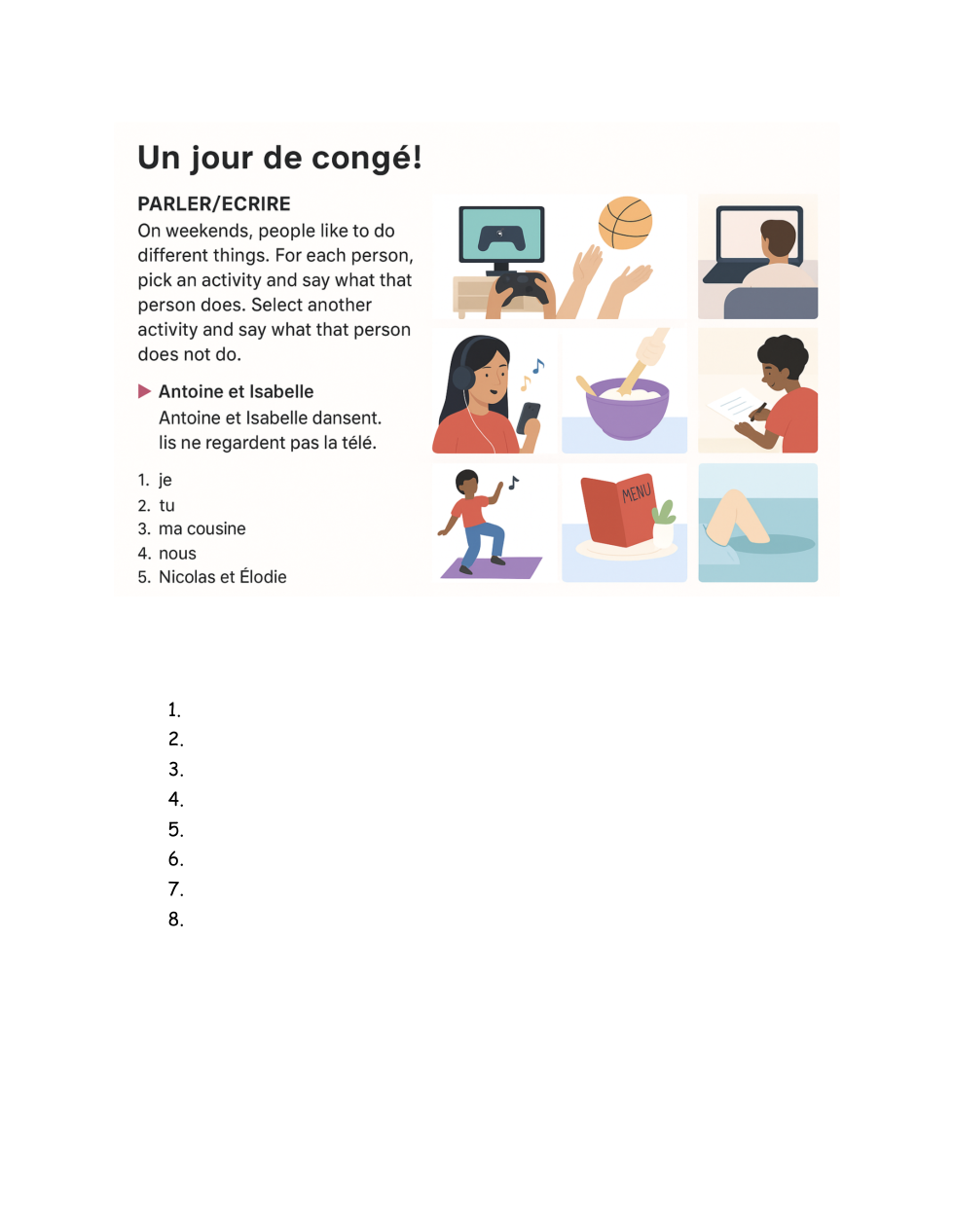 Un jour de congé!

PARLER/ECRIRE
On weekends, people like to do different things. For each person, pick an activity and say what that person does. Select another activity and say what that person does not do.

▶ Antoine et Isabelle
Antoine et Isabelle dansent.
lis ne regardent pas la télé.

1. je
2. tu
3. ma cousine
4. nous
5. Nicolas et Élodie

MENU

1.
2.
3.
4.
5.
6.
7.
8.