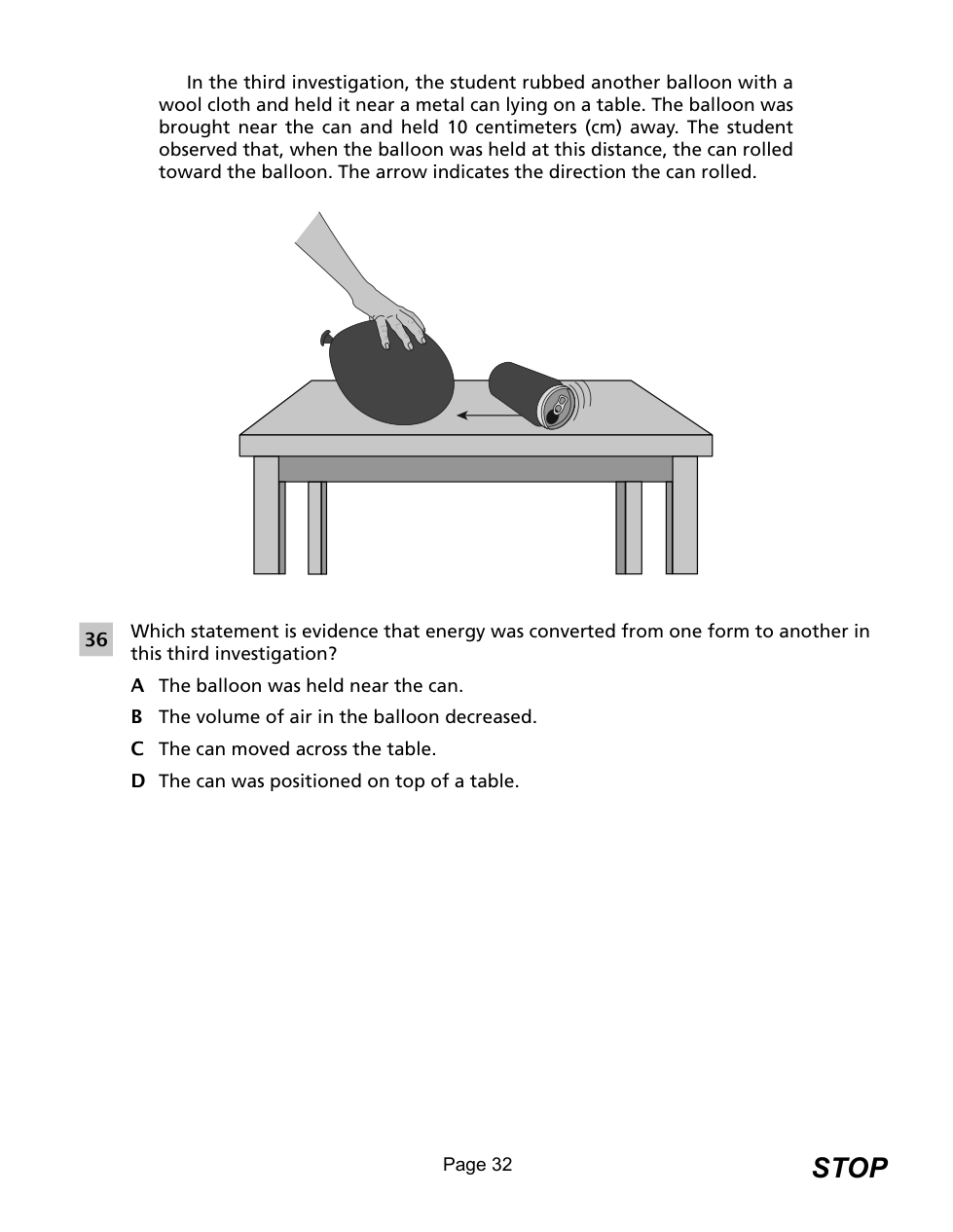 In the third investigation, the student rubbed another balloon with a wool cloth and held it near a metal can lying on a table. The balloon was brought near the can and held 10 centimeters (cm) away. The student observed that, when the balloon was held at this distance, the can rolled toward the balloon. The arrow indicates the direction the can rolled.

36 Which statement is evidence that energy was converted from one form to another in this third investigation?

A The balloon was held near the can.

B The volume of air in the balloon decreased.

C The can moved across the table.

D The can was positioned on top of a table.

Page 32

STOP