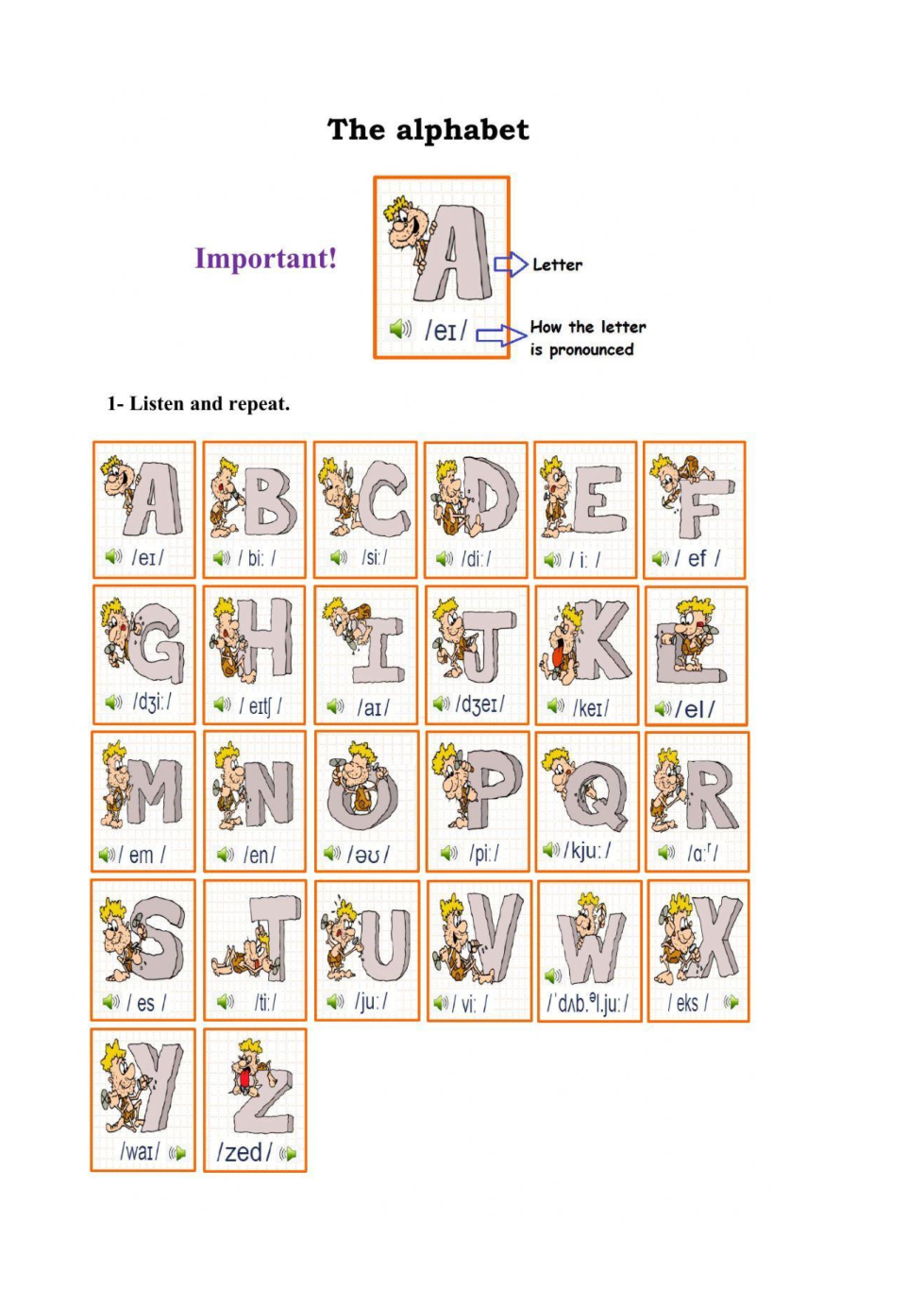 The alphabet

Important!

A
/eɪ/
Letter
How the letter is pronounced

1- Listen and repeat.

A /eɪ/
B / bi: /
C /si:/
D /di:/
E / i: /
F / ef /

G /dʒi:/
H / eɪtʃ /
I /aɪ/
J /dʒeɪ/
K /keɪ/
L /el/

M / em /
N /en/
O /əʊ/
P /pi:/
Q /kju:/
R /ɑ:ʳ/

S / es /
T /ti:/
U /ju:/
V / vi: /
W /ˈdʌb.ᵊl.ju:/
X / eks /

Y /waɪ/
Z /zed/