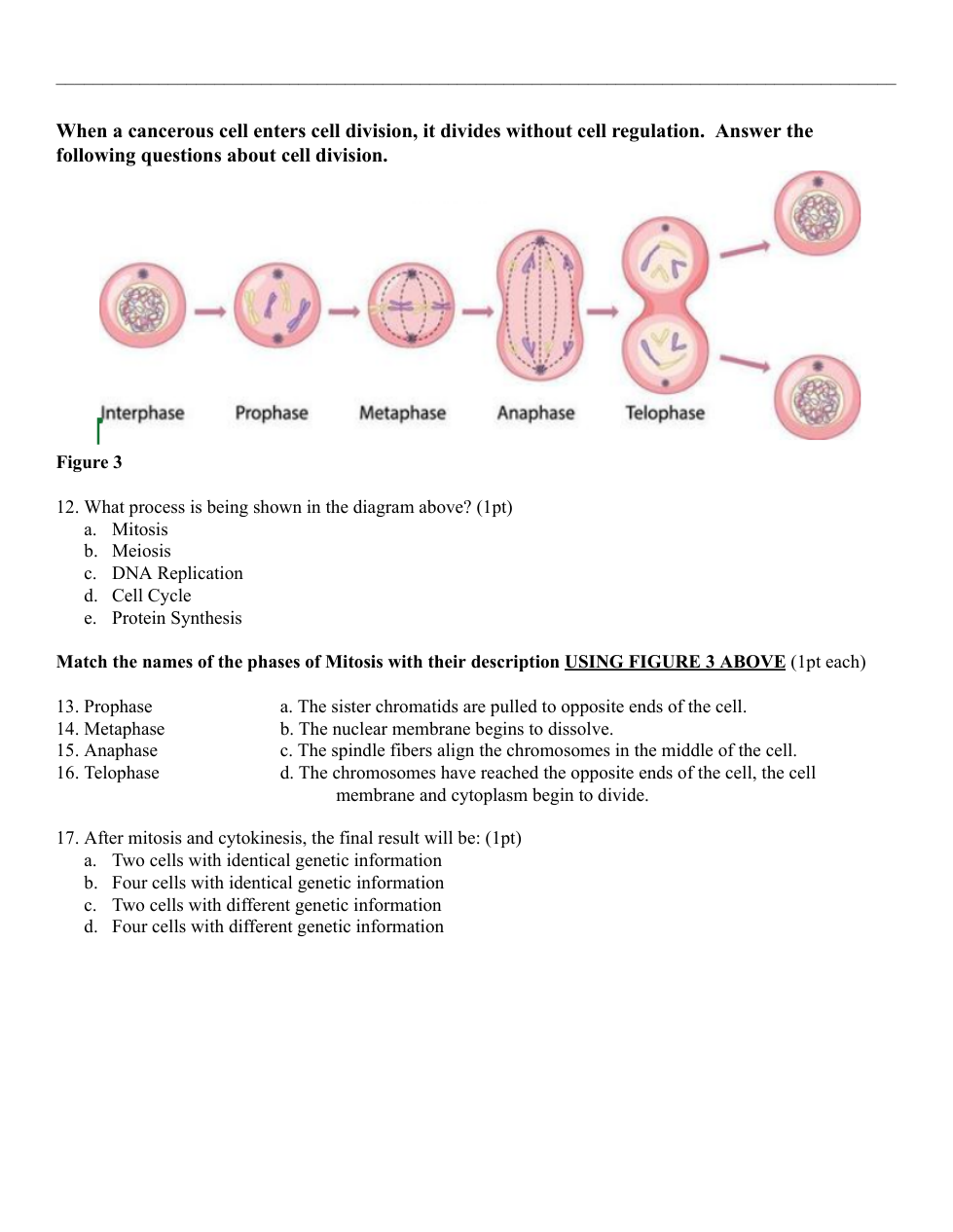 When a cancerous cell enters cell division, it divides without cell regulation. Answer the following questions about cell division.

Interphase Prophase Metaphase Anaphase Telophase

Figure 3

12. What process is being shown in the diagram above? (1pt)
a. Mitosis
b. Meiosis
c. DNA Replication
d. Cell Cycle
e. Protein Synthesis

Match the names of the phases of Mitosis with their description USING FIGURE 3 ABOVE (1pt each)

13. Prophase
14. Metaphase
15. Anaphase
16. Telophase

a. The sister chromatids are pulled to opposite ends of the cell.
b. The nuclear membrane begins to dissolve.
c. The spindle fibers align the chromosomes in the middle of the cell.
d. The chromosomes have reached the opposite ends of the cell, the cell membrane and cytoplasm begin to divide.

17. After mitosis and cytokinesis, the final result will be: (1pt)
a. Two cells with identical genetic information
b. Four cells with identical genetic information
c. Two cells with different genetic information
d. Four cells with different genetic information