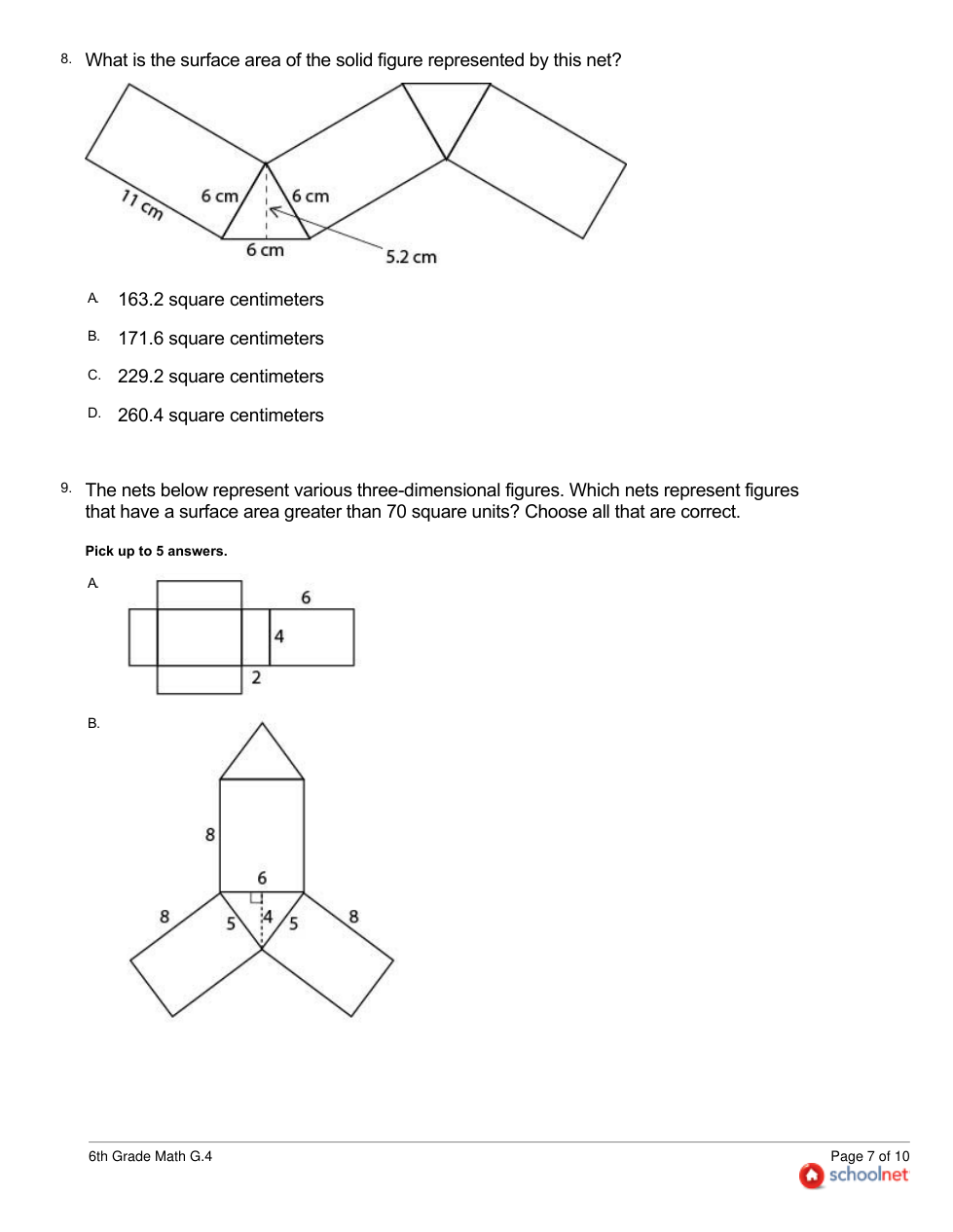 8. What is the surface area of the solid figure represented by this net?

11 cm
6 cm
6 cm
6 cm
5.2 cm

A. 163.2 square centimeters

B. 171.6 square centimeters

C. 229.2 square centimeters

D. 260.4 square centimeters

9. The nets below represent various three-dimensional figures. Which nets represent figures that have a surface area greater than 70 square units? Choose all that are correct.

Pick up to 5 answers.

A.
6
4
2

B.
8
6
8
5
4
5
8

6th Grade Math G.4

Page 7 of 10
schoolnet