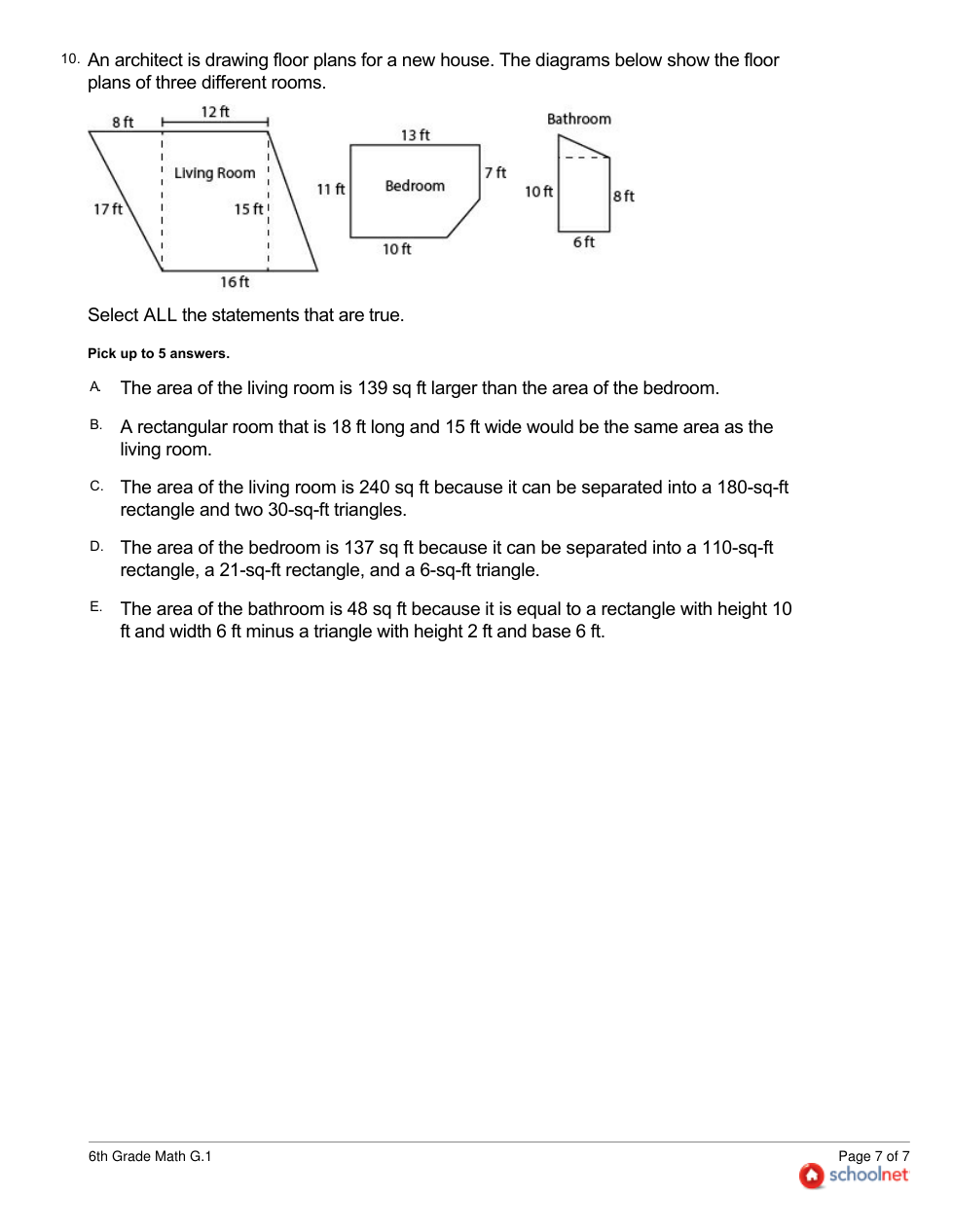 10. An architect is drawing floor plans for a new house. The diagrams below show the floor plans of three different rooms.

8 ft
12 ft
Living Room
17 ft
15 ft
16 ft
13 ft
11 ft
Bedroom
7 ft
10 ft
Bathroom
10 ft
8 ft
6 ft

Select ALL the statements that are true.

Pick up to 5 answers.

A. The area of the living room is 139 sq ft larger than the area of the bedroom.

B. A rectangular room that is 18 ft long and 15 ft wide would be the same area as the living room.

C. The area of the living room is 240 sq ft because it can be separated into a 180-sq-ft rectangle and two 30-sq-ft triangles.

D. The area of the bedroom is 137 sq ft because it can be separated into a 110-sq-ft rectangle, a 21-sq-ft rectangle, and a 6-sq-ft triangle.

E. The area of the bathroom is 48 sq ft because it is equal to a rectangle with height 10 ft and width 6 ft minus a triangle with height 2 ft and base 6 ft.

6th Grade Math G.1

Page 7 of 7
schoolnet