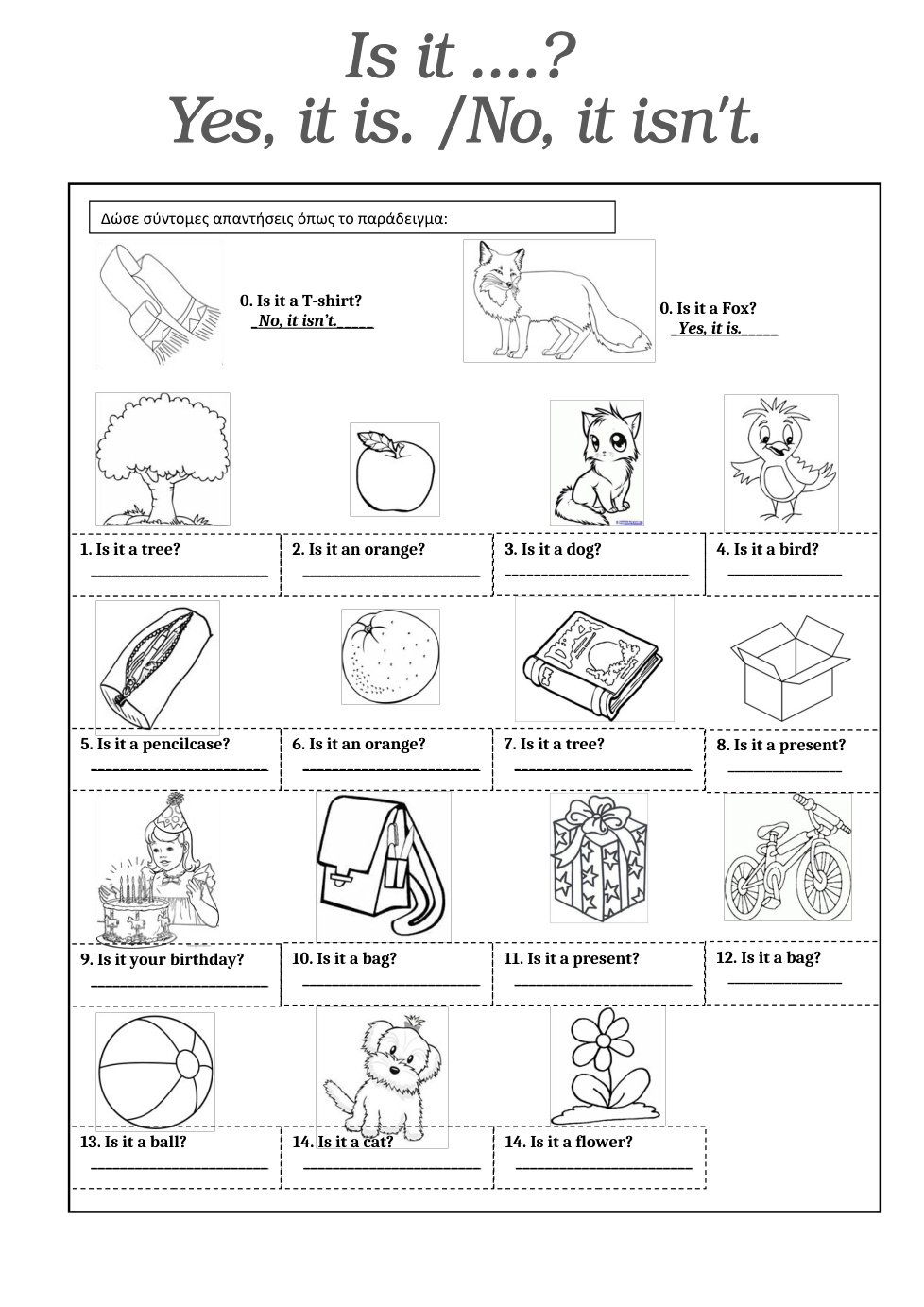 Is it ....?
Yes, it is. /No, it isn't.

Δώσε σύντομες απαντήσεις όπως το παράδειγμα:

0. Is it a T-shirt?
_No, it isn't._____

0. Is it a Fox?
_Yes, it is._____

1. Is it a tree?
________________________

2. Is it an orange?
________________________

3. Is it a dog?
________________________

4. Is it a bird?
_______________

5. Is it a pencilcase?
________________________

6. Is it an orange?
________________________

7. Is it a tree?
________________________

8. Is it a present?
_______________

9. Is it your birthday?
________________________

10. Is it a bag?
________________________

11. Is it a present?
________________________

12. Is it a bag?
_______________

13. Is it a ball?
________________________

14. Is it a cat?
________________________

14. Is it a flower?
________________________