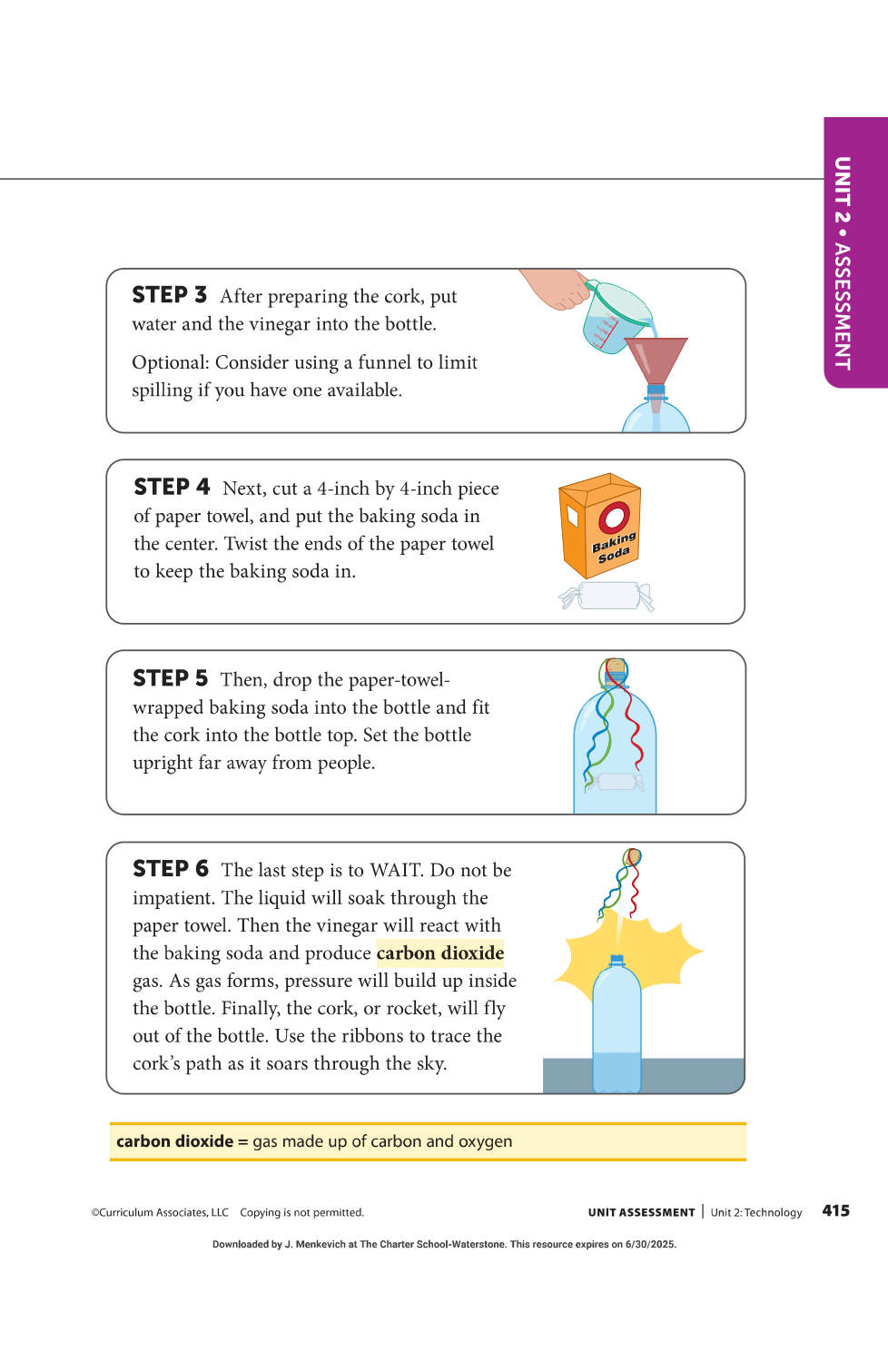 UNIT 2 • ASSESSMENT

STEP 3 After preparing the cork, put water and the vinegar into the bottle.

Optional: Consider using a funnel to limit spilling if you have one available.

STEP 4 Next, cut a 4-inch by 4-inch piece of paper towel, and put the baking soda in the center. Twist the ends of the paper towel to keep the baking soda in.

Baking Soda

STEP 5 Then, drop the paper-towel-wrapped baking soda into the bottle and fit the cork into the bottle top. Set the bottle upright far away from people.

STEP 6 The last step is to WAIT. Do not be impatient. The liquid will soak through the paper towel. Then the vinegar will react with the baking soda and produce carbon dioxide gas. As gas forms, pressure will build up inside the bottle. Finally, the cork, or rocket, will fly out of the bottle. Use the ribbons to trace the cork's path as it soars through the sky.

carbon dioxide = gas made up of carbon and oxygen

©Curriculum Associates, LLC Copying is not permitted.

UNIT ASSESSMENT | Unit 2: Technology 415

Downloaded by J. Menkevich at The Charter School-Waterstone. This resource expires on 6/30/2025.