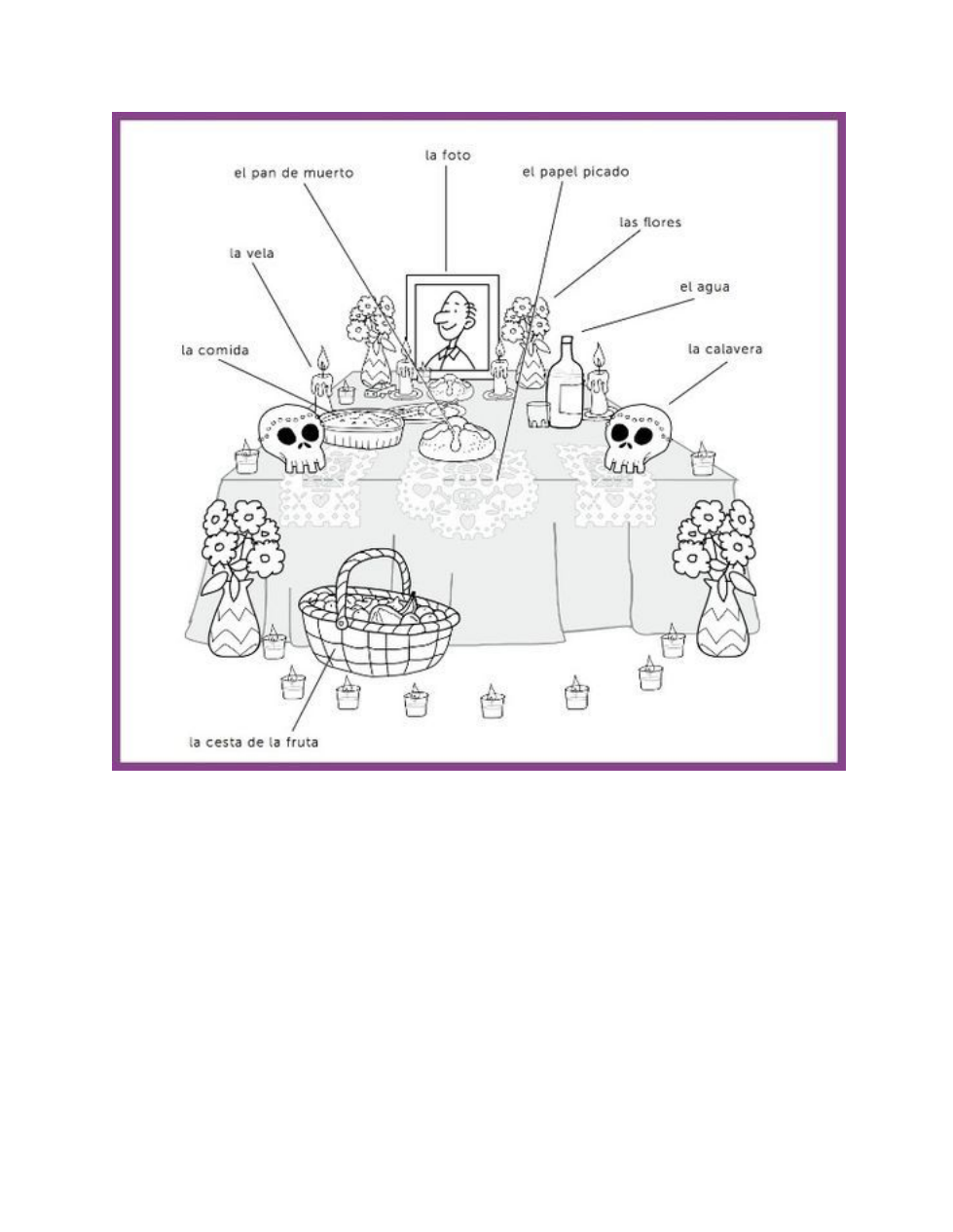 la foto
el pan de muerto
el papel picado
las flores
la vela
el agua
la comida
la calavera
la cesta de la fruta