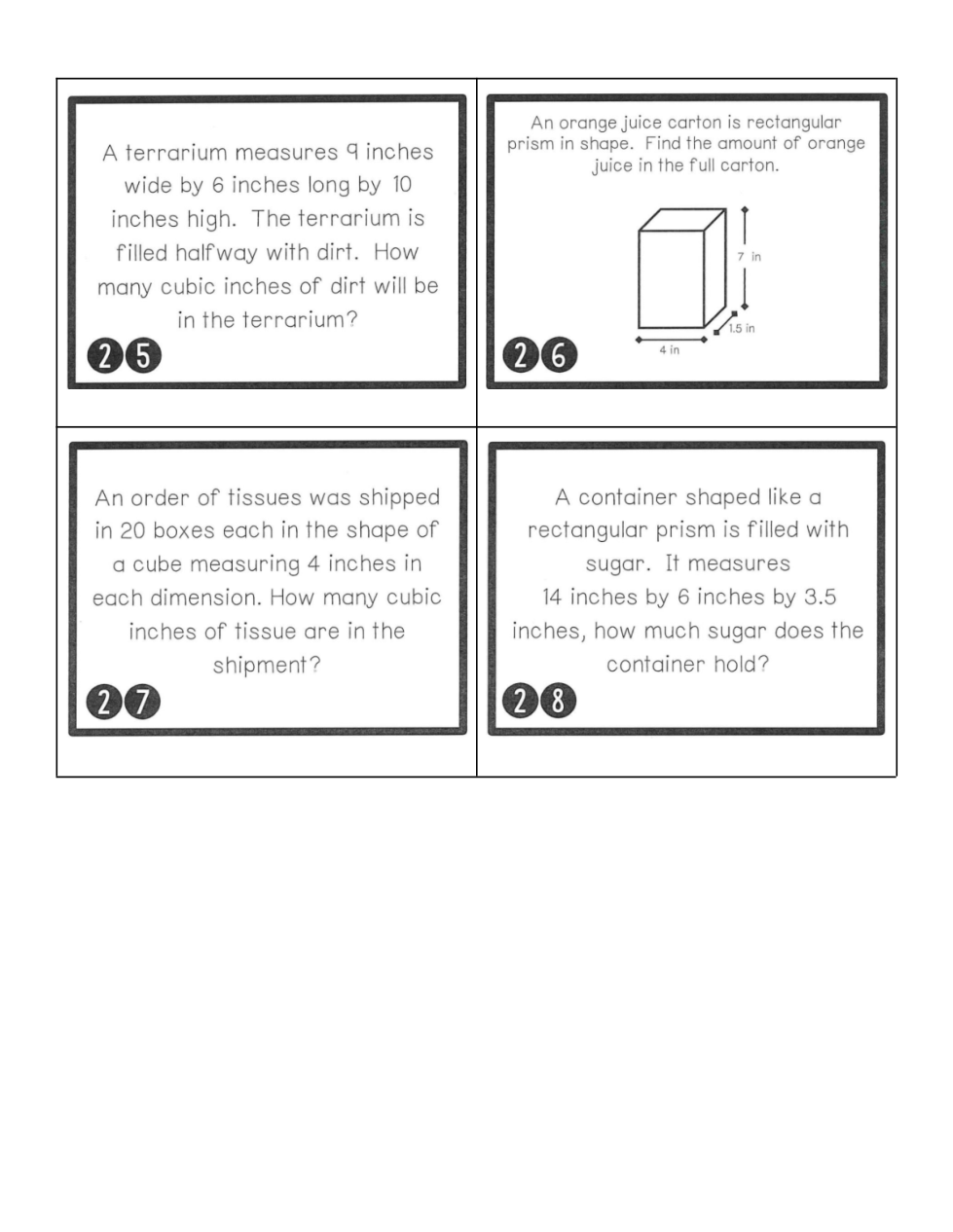 A terrarium measures 9 inches wide by 6 inches long by 10 inches high. The terrarium is filled halfway with dirt. How many cubic inches of dirt will be in the terrarium?

25

An orange juice carton is rectangular prism in shape. Find the amount of orange juice in the full carton.

7 in

1.5 in

4 in

26

An order of tissues was shipped in 20 boxes each in the shape of a cube measuring 4 inches in each dimension. How many cubic inches of tissue are in the shipment?

27

A container shaped like a rectangular prism is filled with sugar. It measures 14 inches by 6 inches by 3.5 inches, how much sugar does the container hold?

28