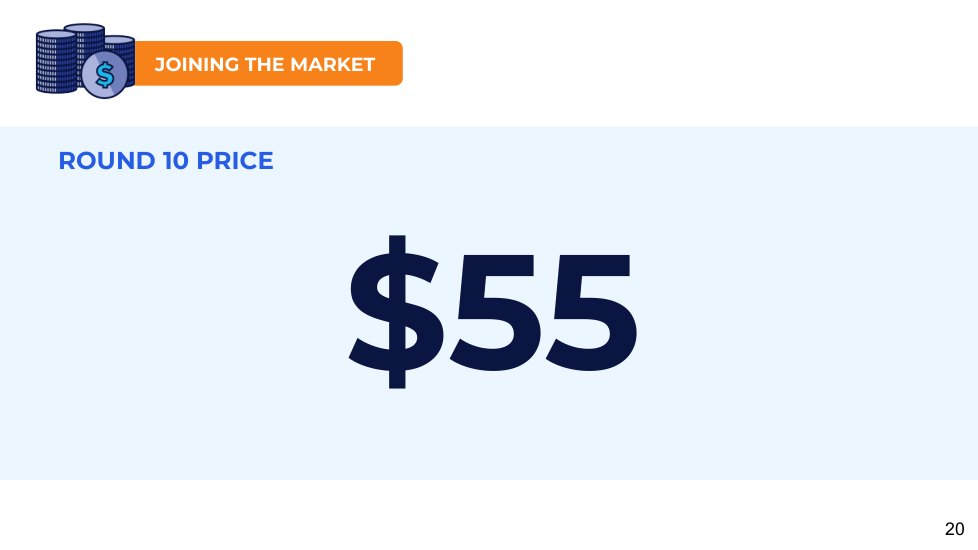 JOINING THE MARKET

ROUND 10 PRICE

$55

20