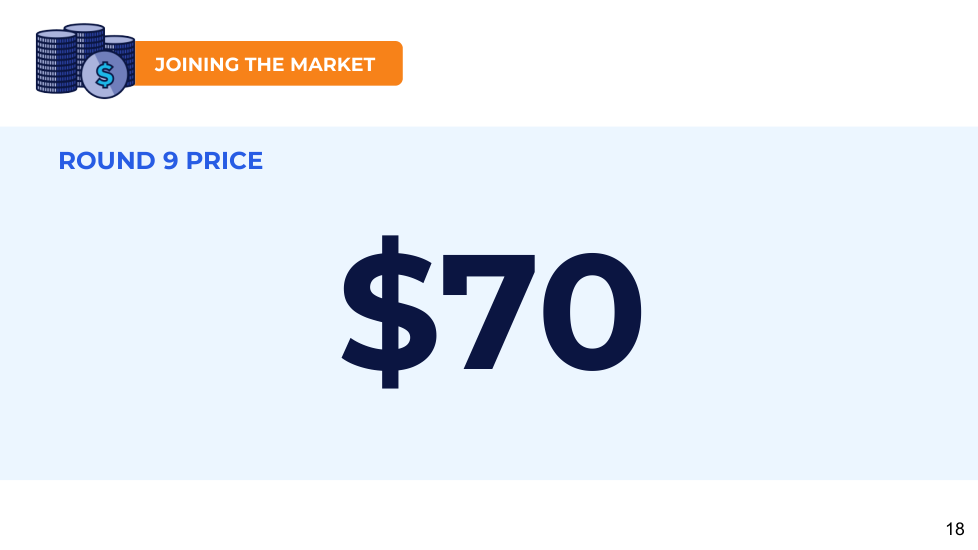 JOINING THE MARKET

ROUND 9 PRICE

$70

18