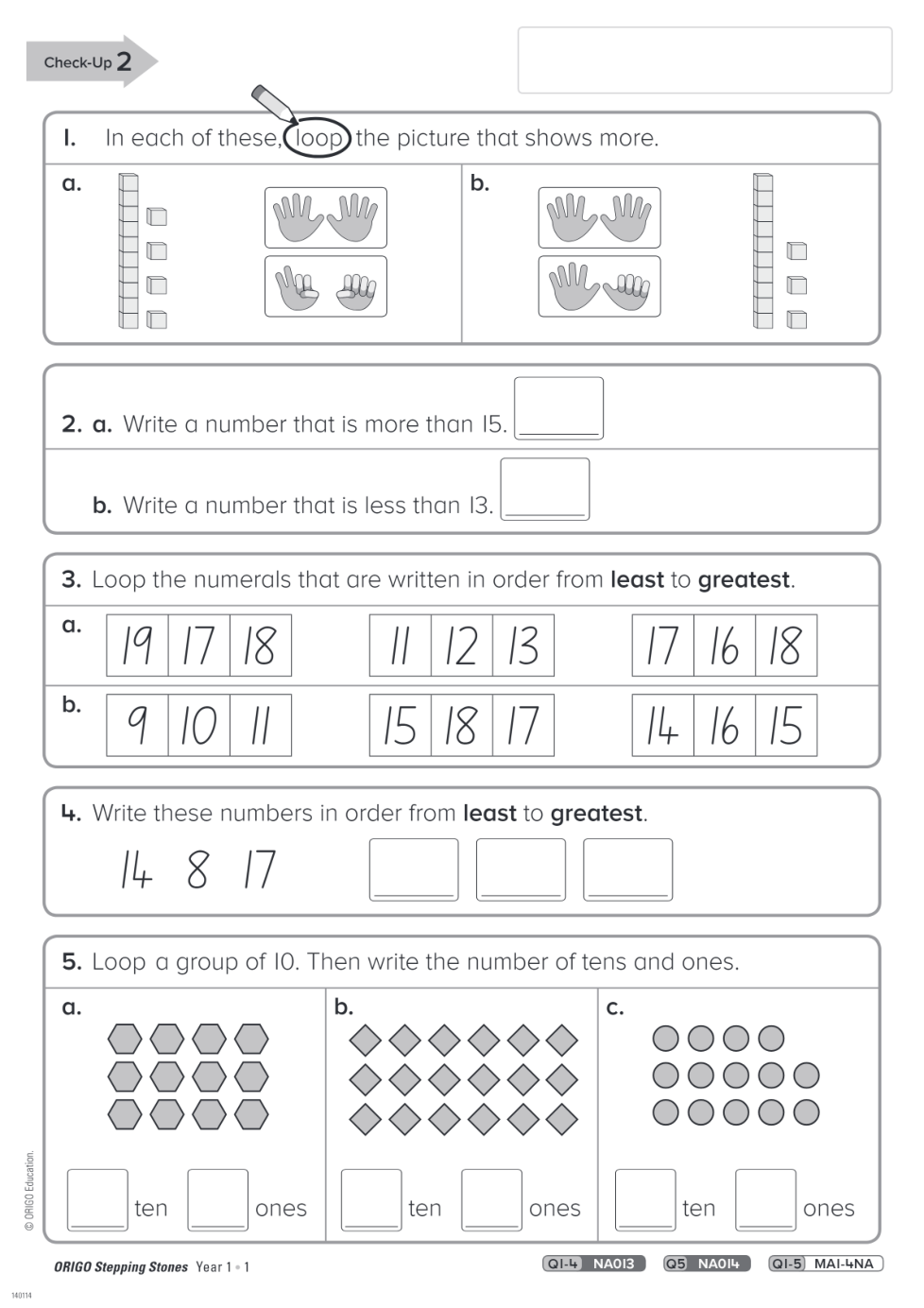 Check-Up 2

1. In each of these, loop the picture that shows more.

a.

b.

2. a. Write a number that is more than 15.

b. Write a number that is less than 13.

3. Loop the numerals that are written in order from **least** to **greatest**.

a.

| 19 | 17 | 18 |
|---|---|---|

| 11 | 12 | 13 |
|---|---|---|

| 17 | 16 | 18 |
|---|---|---|

b.

| 9 | 10 | 11 |
|---|---|---|

| 15 | 18 | 17 |
|---|---|---|

| 14 | 16 | 15 |
|---|---|---|

4. Write these numbers in order from **least** to **greatest**.

14 8 17

5. Loop a group of 10. Then write the number of tens and ones.

a.

ten ones

b.

ten ones

c.

ten ones

© ORIGO Education.

ORIGO Stepping Stones Year 1 • 1

Q1-4 NA013 Q5 NA014 Q1-5 MA1-4NA

140114