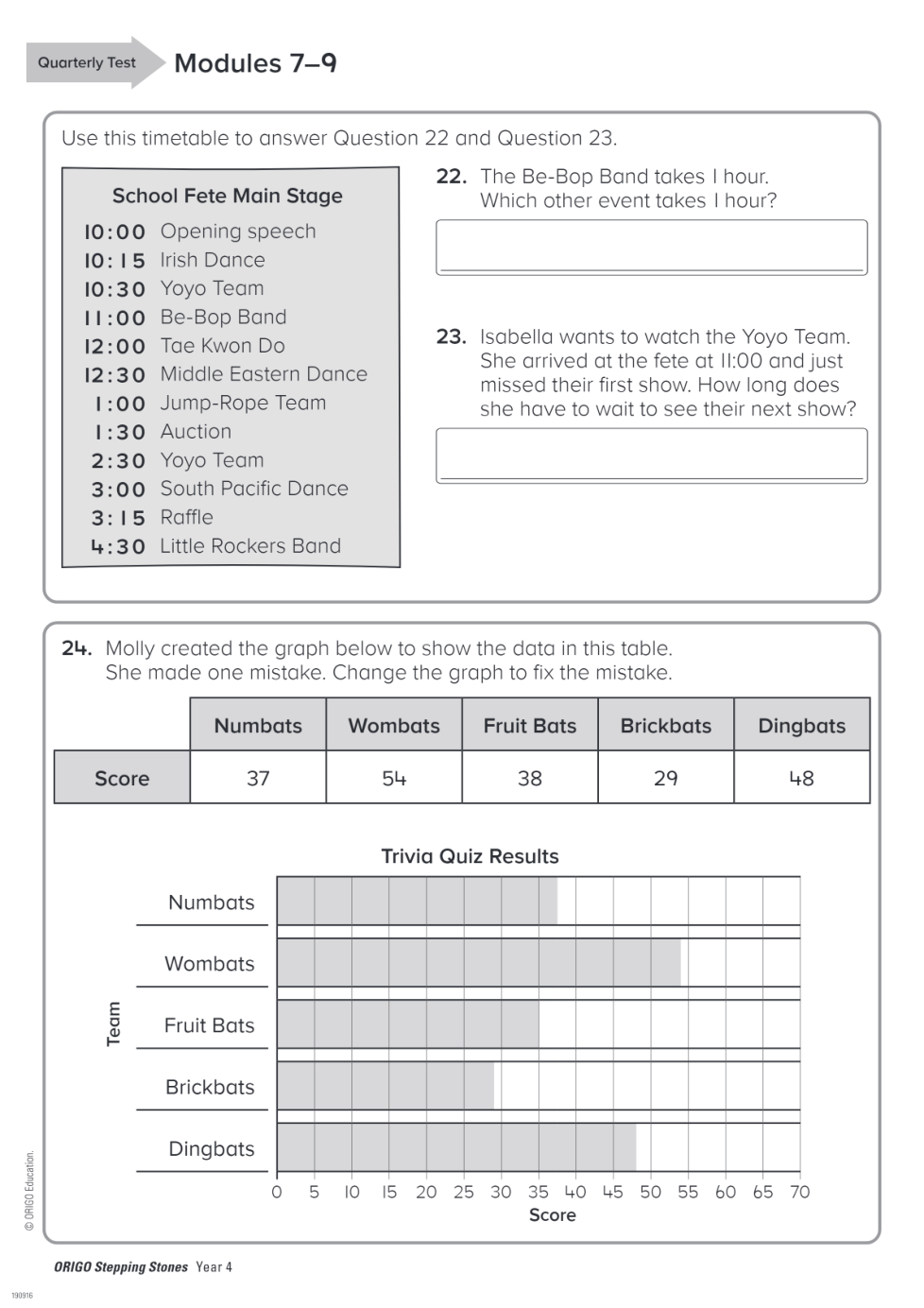 Quarterly Test

Modules 7–9

Use this timetable to answer Question 22 and Question 23.

School Fete Main Stage
10:00 Opening speech
10:15 Irish Dance
10:30 Yoyo Team
11:00 Be-Bop Band
12:00 Tae Kwon Do
12:30 Middle Eastern Dance
1:00 Jump-Rope Team
1:30 Auction
2:30 Yoyo Team
3:00 South Pacific Dance
3:15 Raffle
4:30 Little Rockers Band

22. The Be-Bop Band takes 1 hour. Which other event takes 1 hour?

23. Isabella wants to watch the Yoyo Team. She arrived at the fete at 11:00 and just missed their first show. How long does she have to wait to see their next show?

24. Molly created the graph below to show the data in this table. She made one mistake. Change the graph to fix the mistake.

| | Numbats | Wombats | Fruit Bats | Brickbats | Dingbats |
|---|---|---|---|---|---|
| Score | 37 | 54 | 38 | 29 | 48 |

Trivia Quiz Results

Team
Numbats
Wombats
Fruit Bats
Brickbats
Dingbats

0 5 10 15 20 25 30 35 40 45 50 55 60 65 70
Score

© ORIGO Education.

ORIGO Stepping Stones Year 4

190916