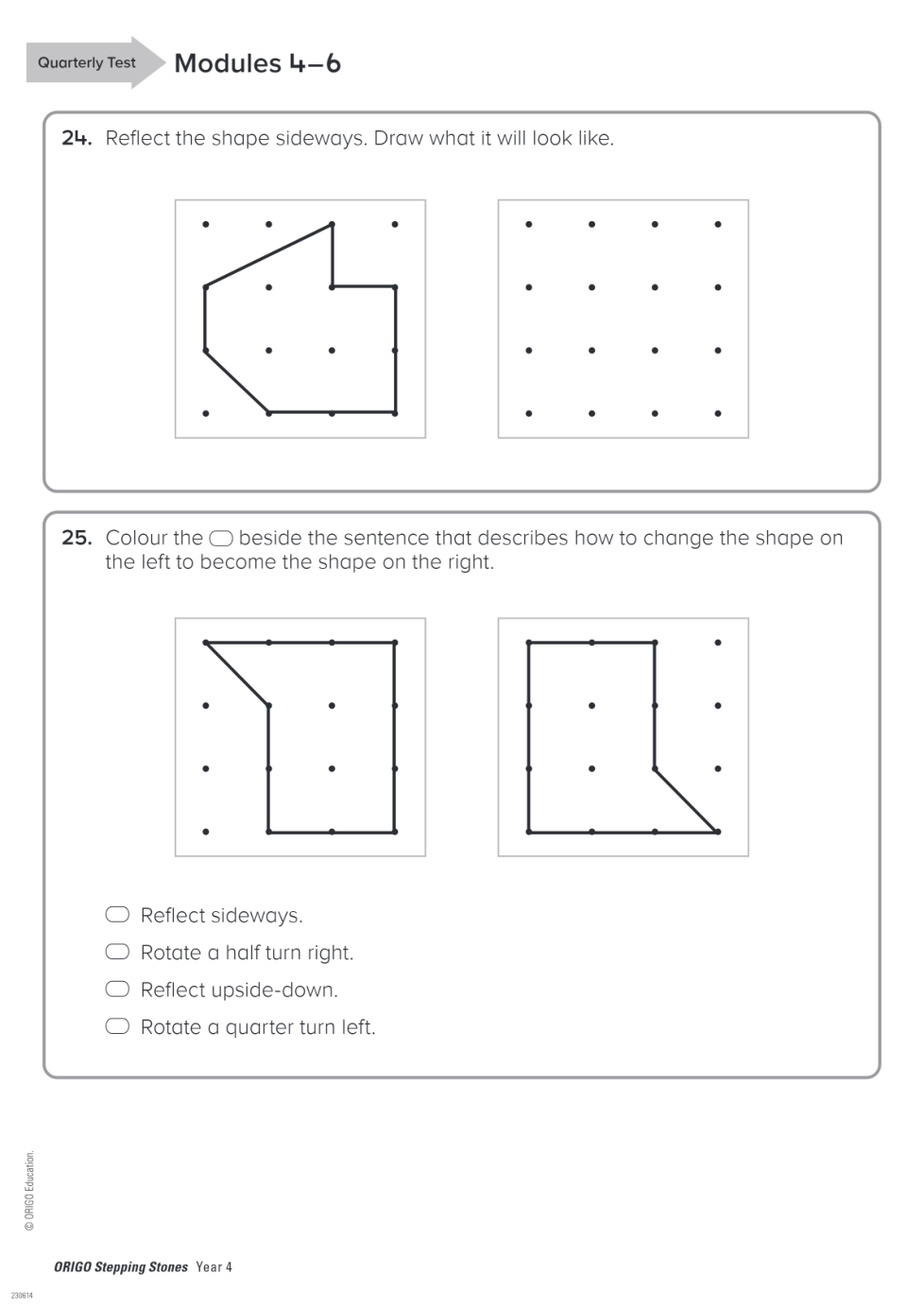 Quarterly Test Modules 4–6

24. Reflect the shape sideways. Draw what it will look like.

25. Colour the ⬭ beside the sentence that describes how to change the shape on the left to become the shape on the right.

⬭ Reflect sideways.

⬭ Rotate a half turn right.

⬭ Reflect upside-down.

⬭ Rotate a quarter turn left.

© ORIGO Education.

ORIGO Stepping Stones Year 4

230614