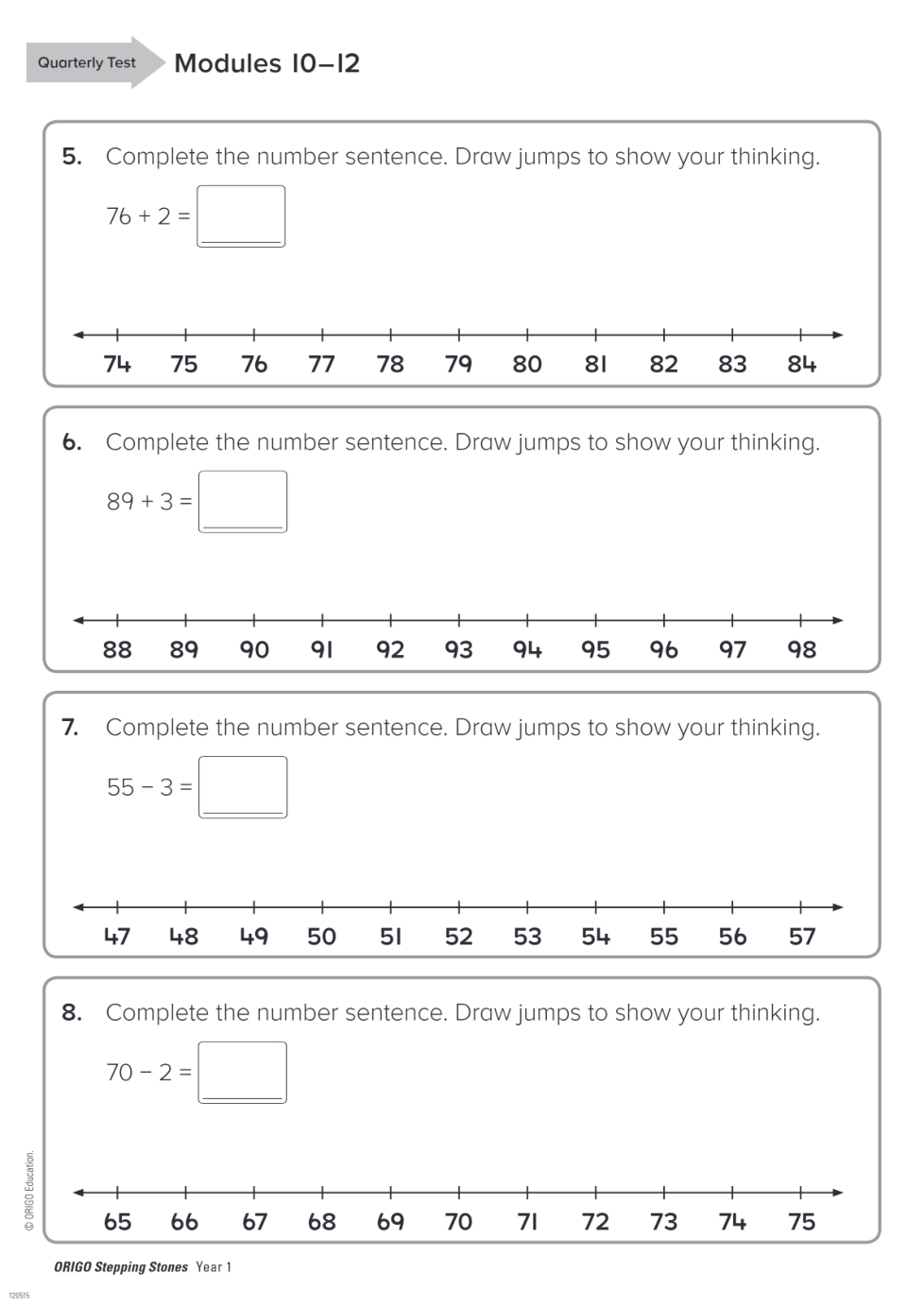 Quarterly Test Modules 10–12

5. Complete the number sentence. Draw jumps to show your thinking.

$76 + 2 =$

74 75 76 77 78 79 80 81 82 83 84

6. Complete the number sentence. Draw jumps to show your thinking.

$89 + 3 =$

88 89 90 91 92 93 94 95 96 97 98

7. Complete the number sentence. Draw jumps to show your thinking.

$55 - 3 =$

47 48 49 50 51 52 53 54 55 56 57

8. Complete the number sentence. Draw jumps to show your thinking.

$70 - 2 =$

65 66 67 68 69 70 71 72 73 74 75

© ORIGO Education.

ORIGO Stepping Stones Year 1

120515