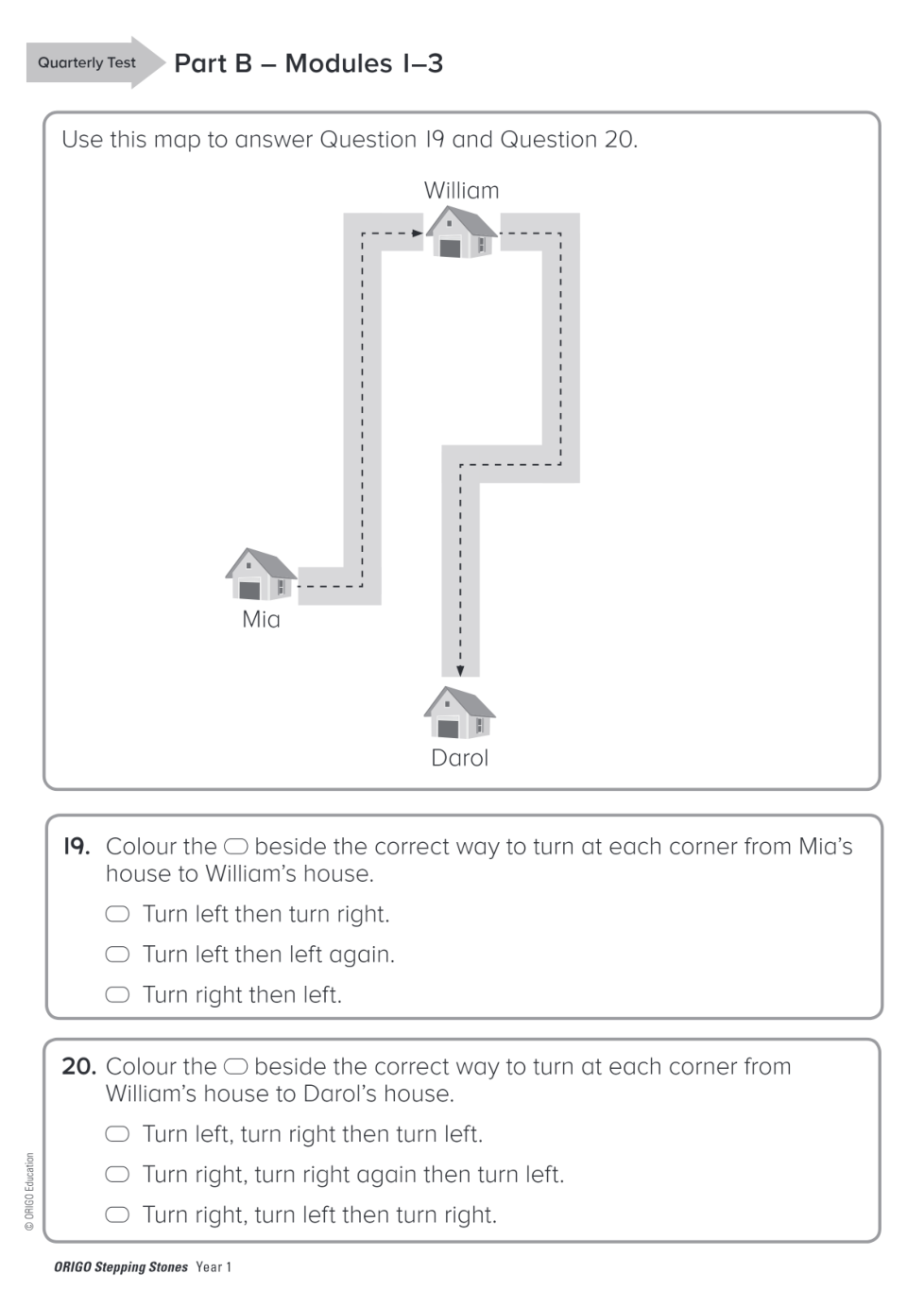 Quarterly Test

Part B – Modules 1–3

Use this map to answer Question 19 and Question 20.

William

Mia

Darol

19. Colour the ⬭ beside the correct way to turn at each corner from Mia's house to William's house.

⬭ Turn left then turn right.

⬭ Turn left then left again.

⬭ Turn right then left.

20. Colour the ⬭ beside the correct way to turn at each corner from William's house to Darol's house.

⬭ Turn left, turn right then turn left.

⬭ Turn right, turn right again then turn left.

⬭ Turn right, turn left then turn right.

© ORIGO Education

ORIGO Stepping Stones Year 1