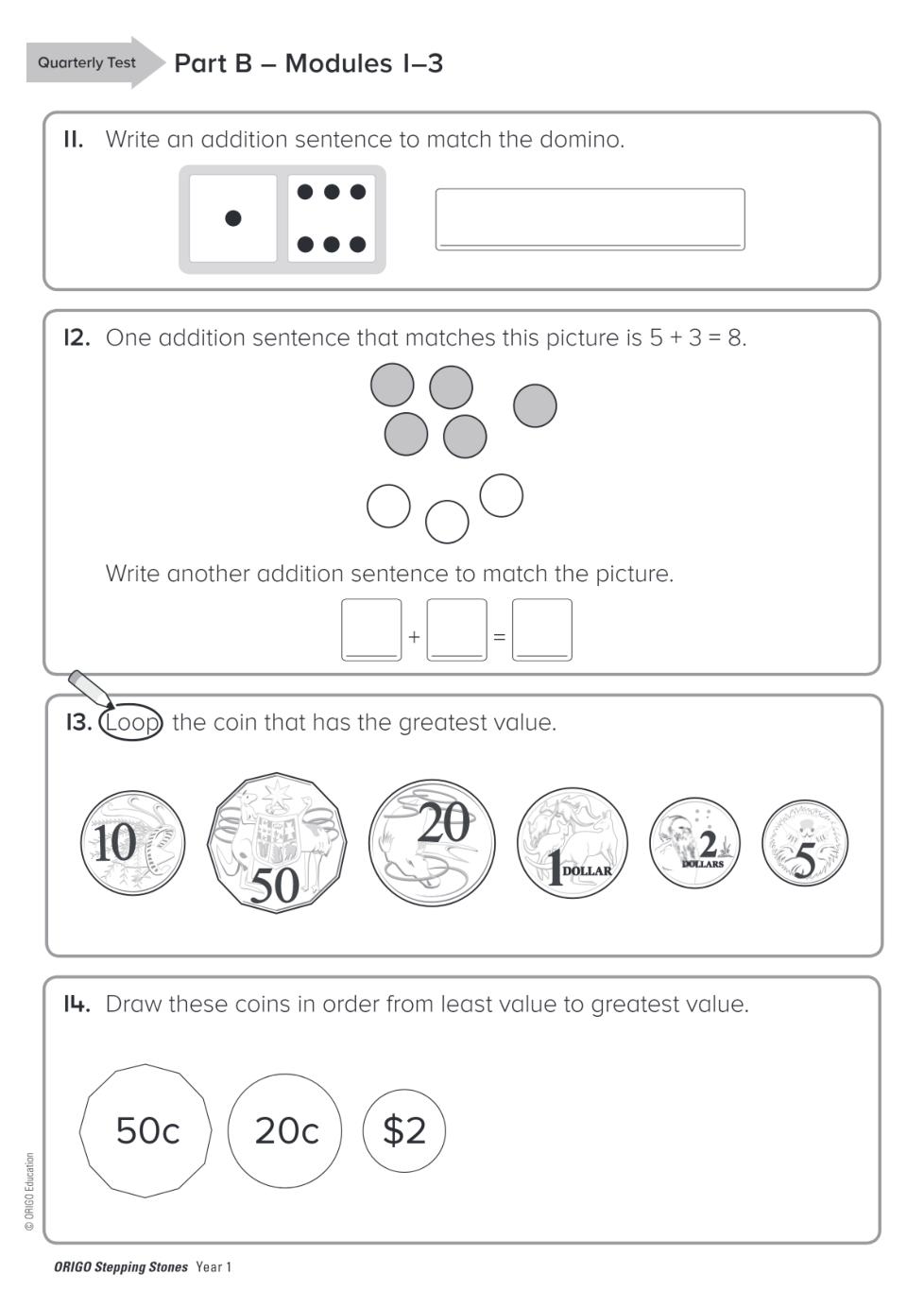 Quarterly Test Part B – Modules 1–3

11. Write an addition sentence to match the domino.

12. One addition sentence that matches this picture is 5 + 3 = 8.

Write another addition sentence to match the picture.

+ =

13. Loop the coin that has the greatest value.

10 50 20 1 DOLLAR 2 DOLLARS 5

14. Draw these coins in order from least value to greatest value.

50c 20c $2

© ORIGO Education

ORIGO Stepping Stones Year 1