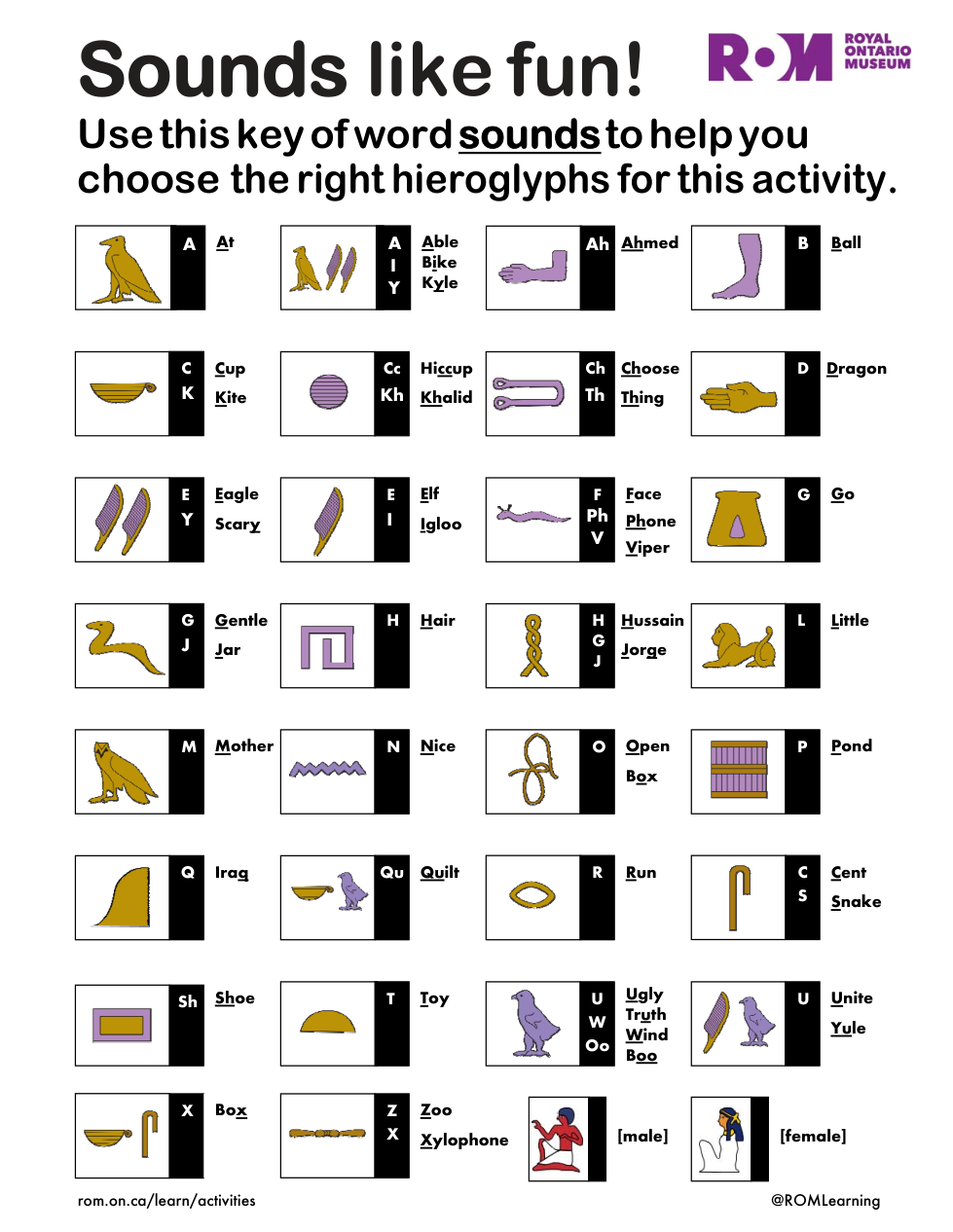 Sounds like fun!

ROM ROYAL ONTARIO MUSEUM

Use this key of word sounds to help you choose the right hieroglyphs for this activity.

A At

A I Y Able Bike Kyle

Ah Ahmed

B Ball

C K Cup Kite

Cc Kh Hiccup Khalid

Ch Th Choose Thing

D Dragon

E Y Eagle Scary

E I Elf Igloo

F Ph V Face Phone Viper

G Go

G J Gentle Jar

H Hair

H G J Hussain Jorge

L Little

M Mother

N Nice

O Open Box

P Pond

Q Iraq

Qu Quilt

R Run

C S Cent Snake

Sh Shoe

T Toy

U W Oo Ugly Truth Wind Boo

U Unite Yule

X Box

Z X Zoo Xylophone

[male]

[female]

rom.on.ca/learn/activities

@ROMLearning