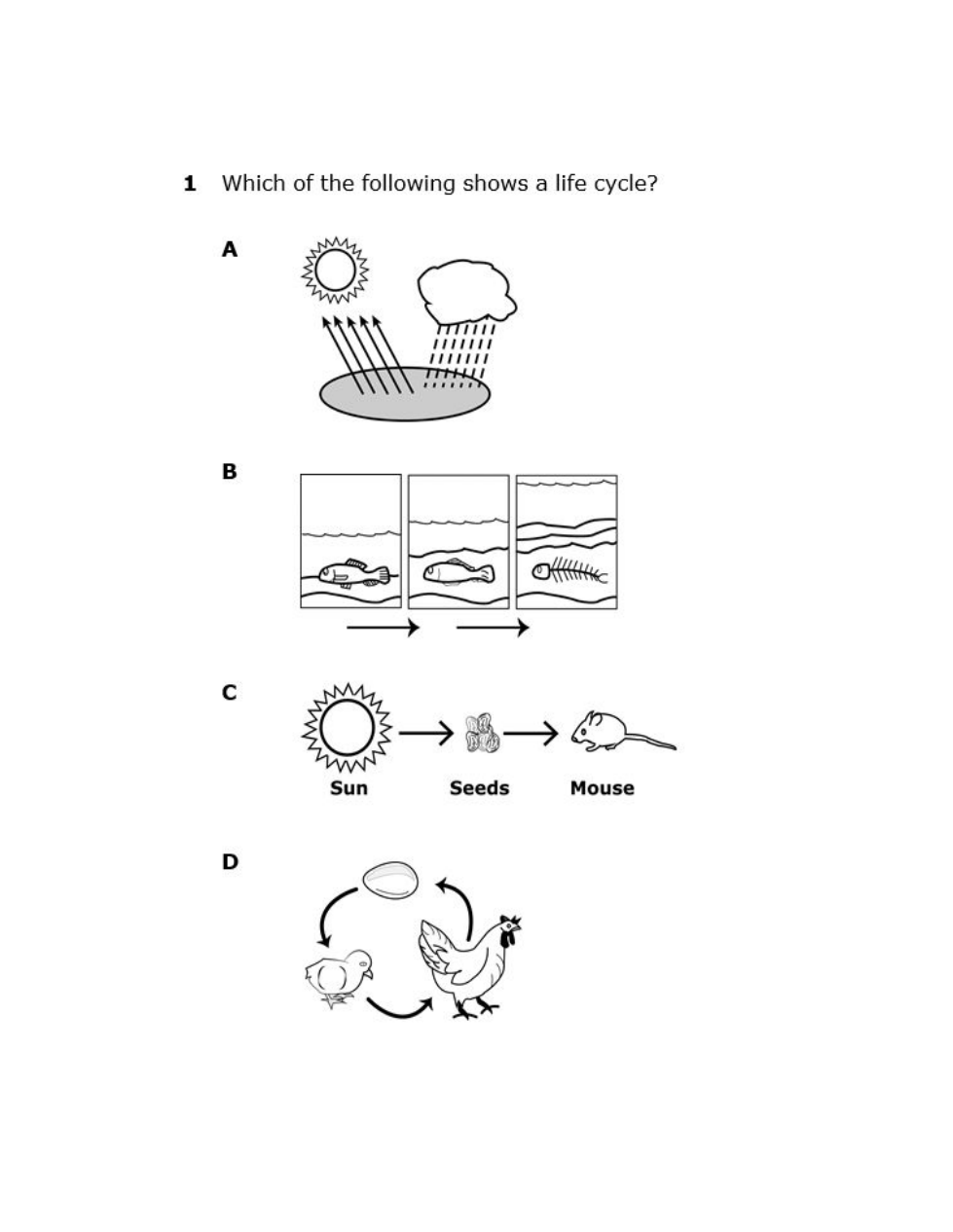 1 Which of the following shows a life cycle?

A

B

C

Sun Seeds Mouse

D